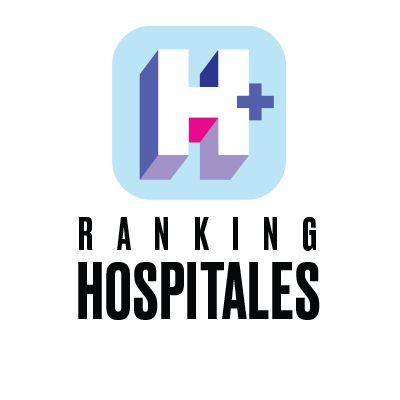 H+

RANKING
HOSPITALES