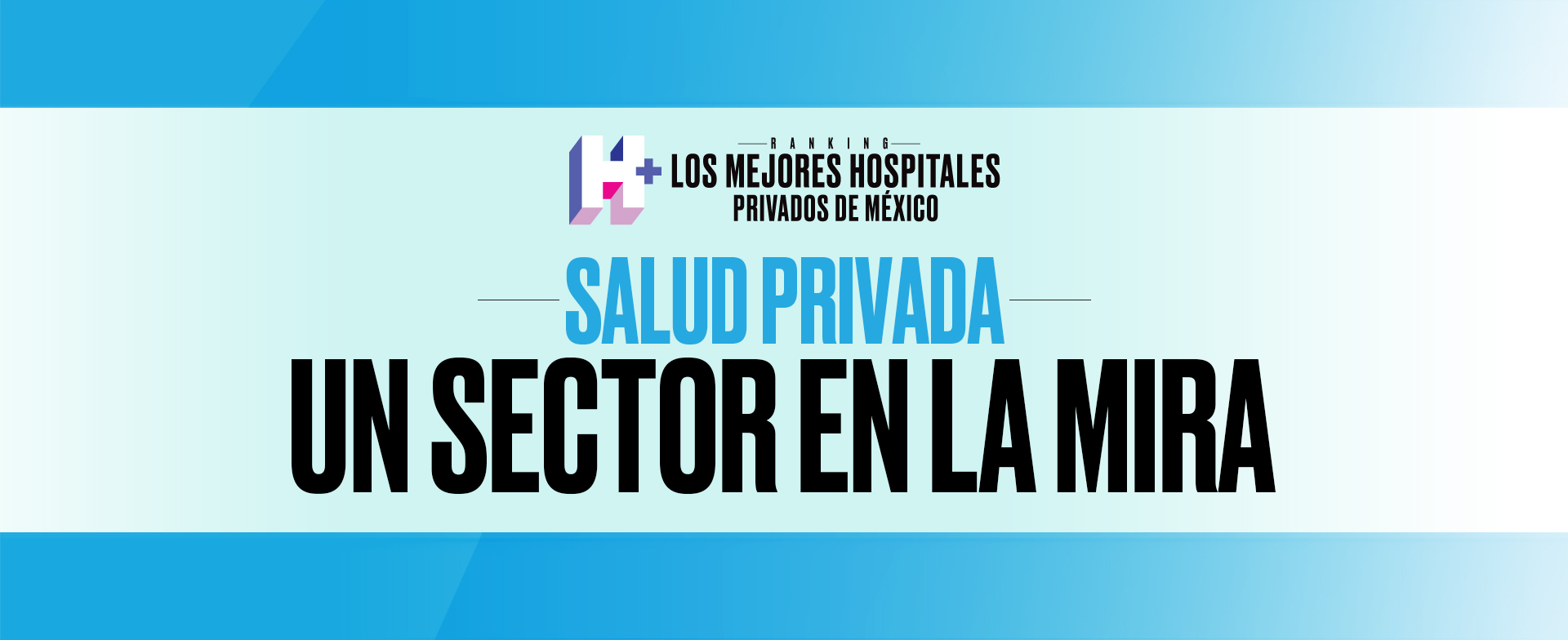 H+ RANKING
LOS MEJORES HOSPITALES
PRIVADOS DE MÉXICO

SALUD PRIVADA
UN SECTOR EN LA MIRA