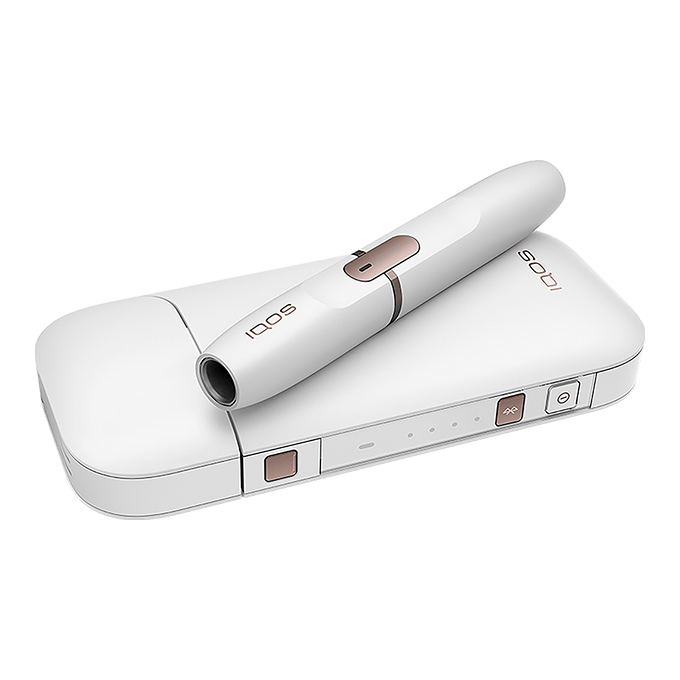 IQOS

IQOS