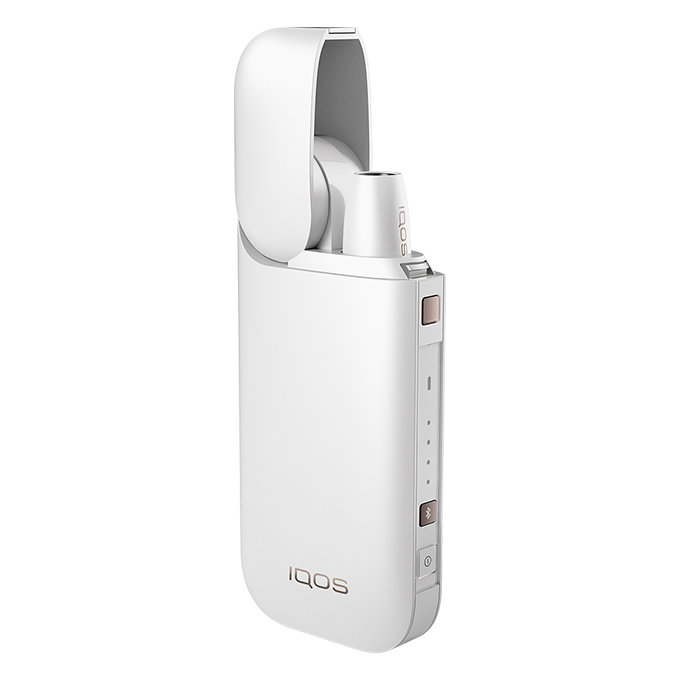 IQOS

IQOS