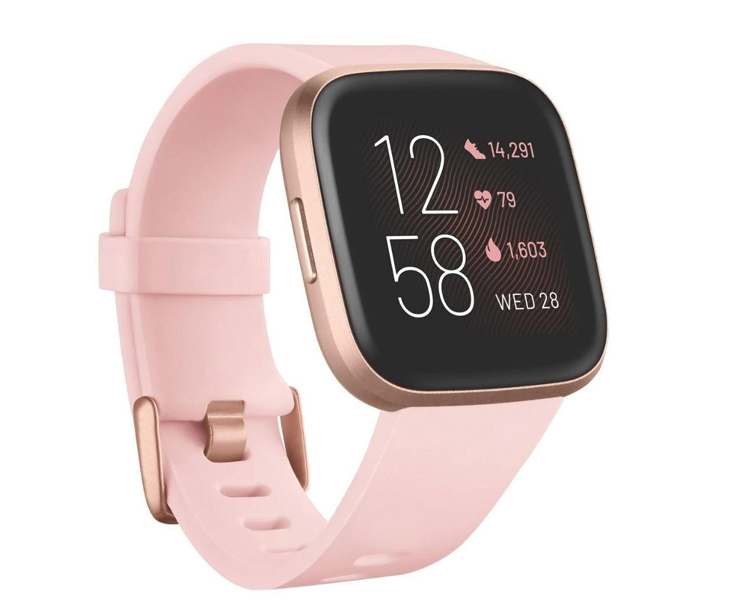 12
58
14,291
79
1,603
WED 28