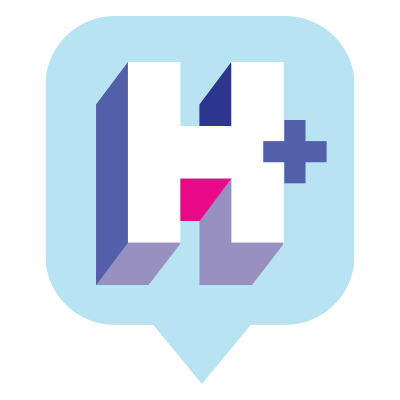 H+