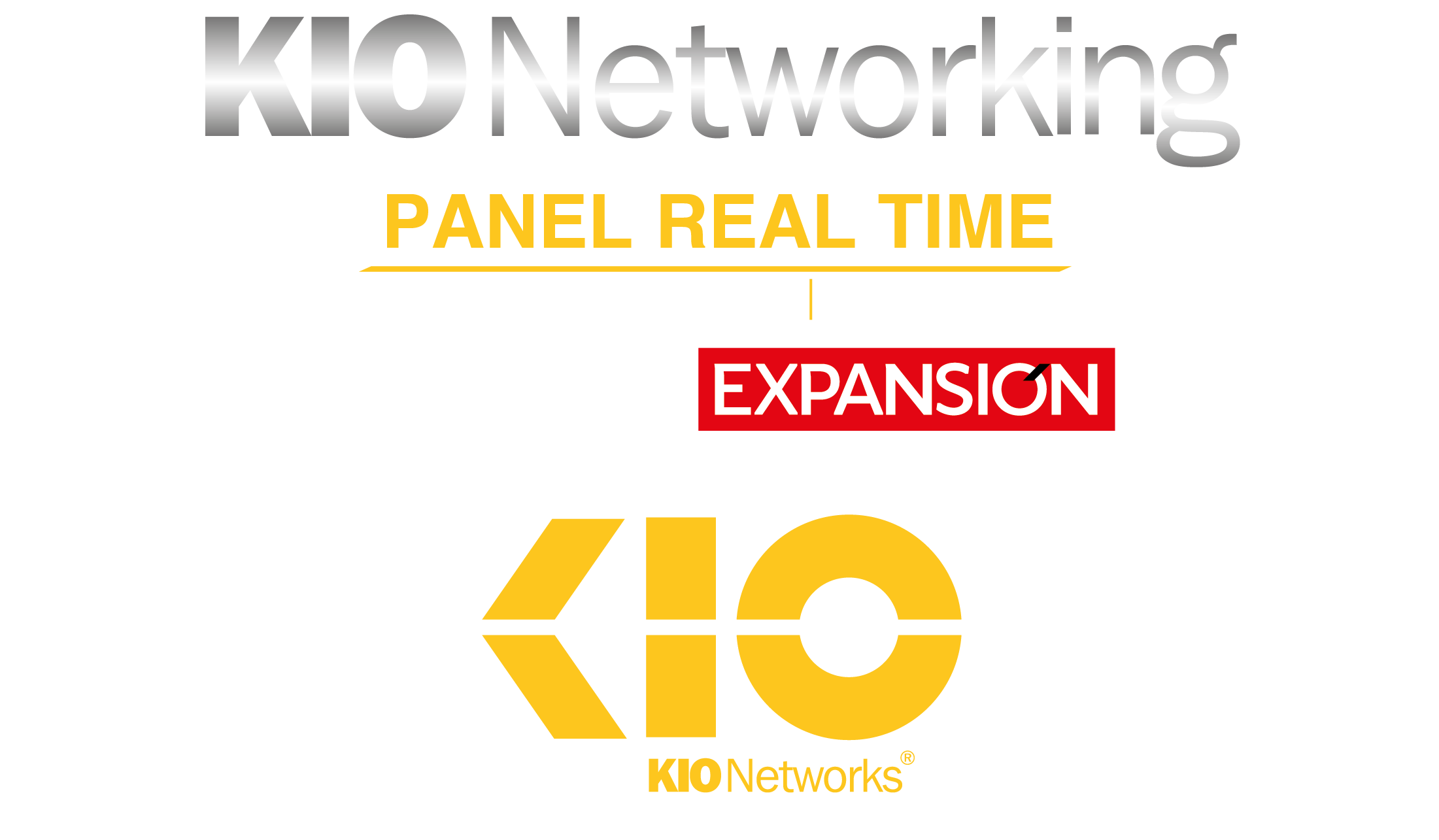 KIO Networking

PANEL REAL TIME

EXPANSIÓN

KIO

KIO Networks®