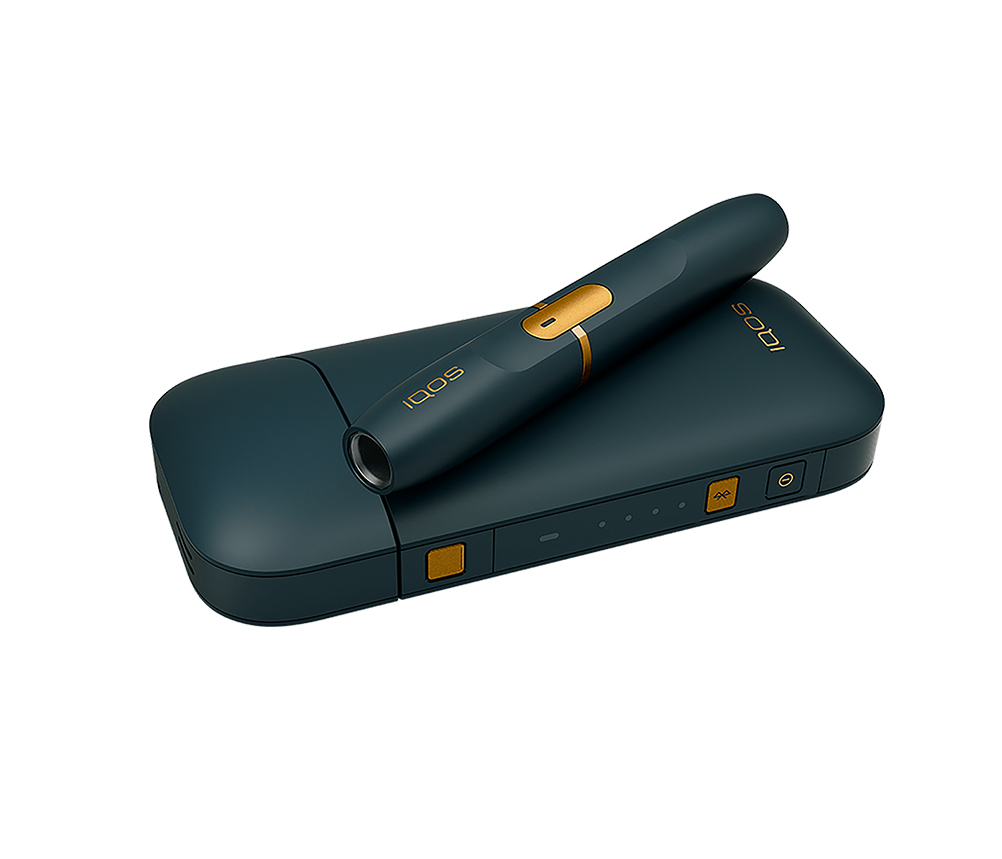 IQOS

IQOS