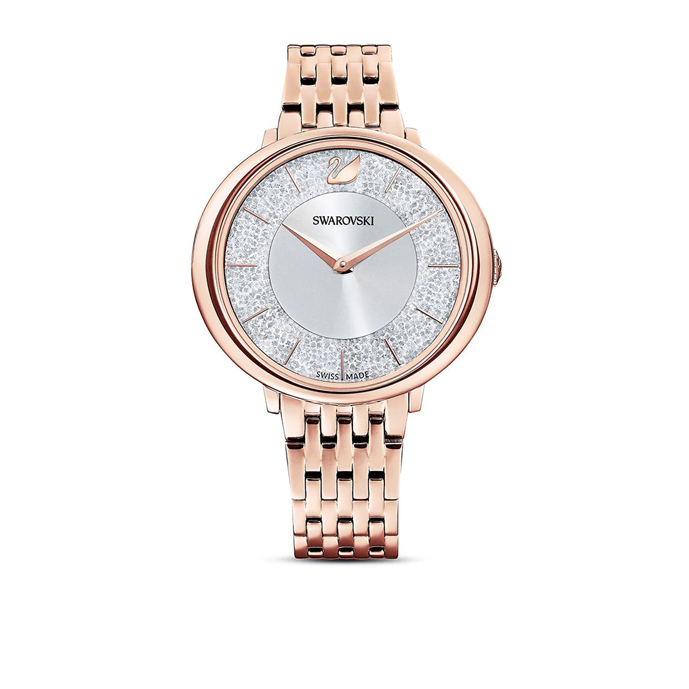 SWAROVSKI

SWISS MADE