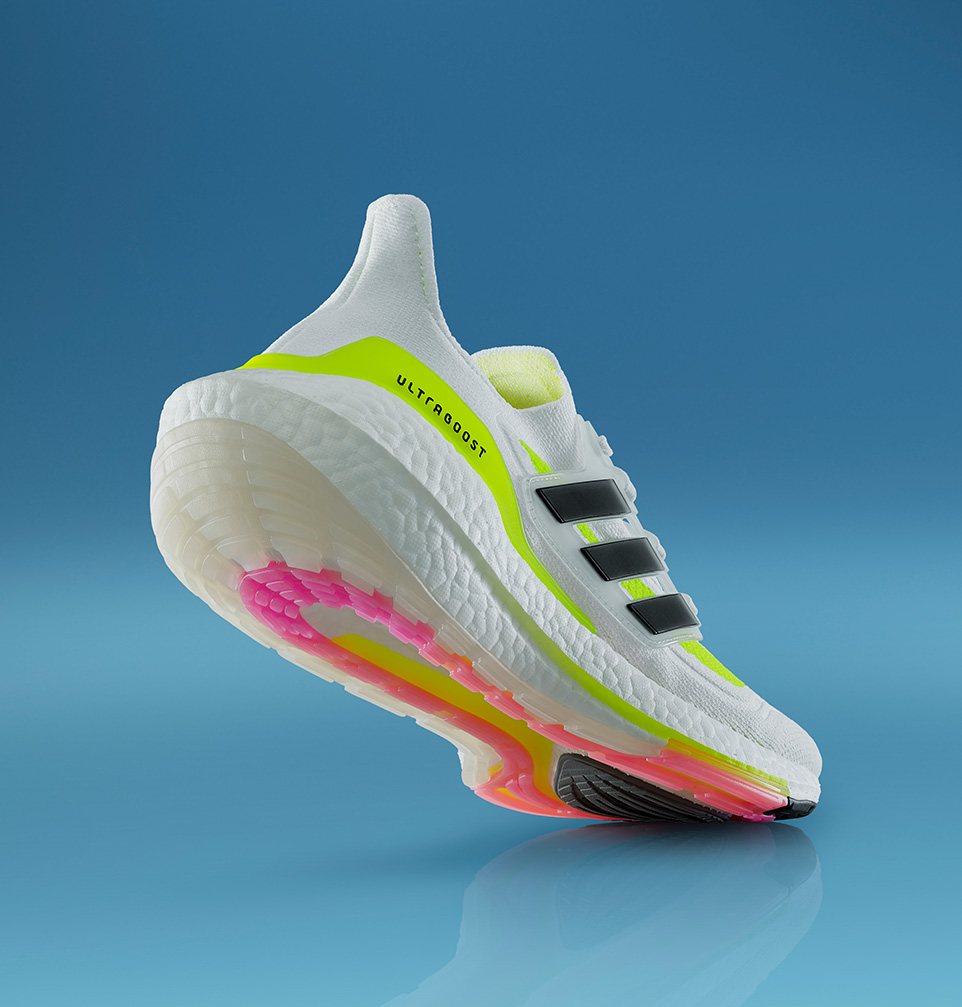 ULTRABOOST