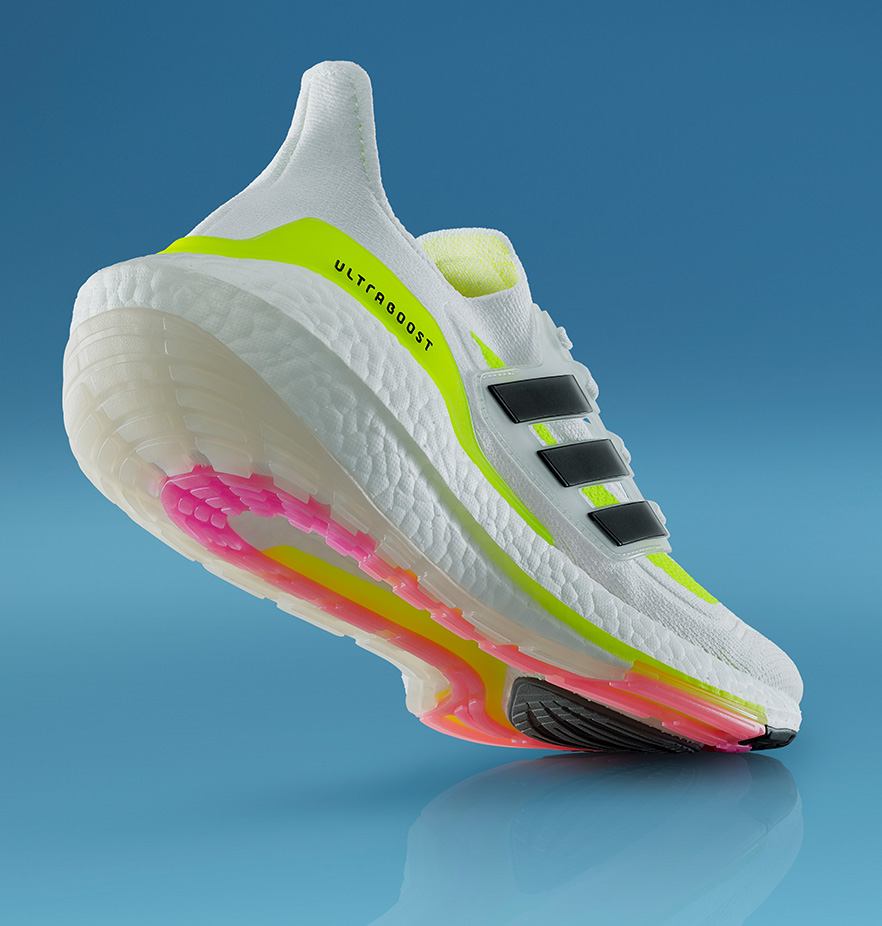 ULTRABOOST