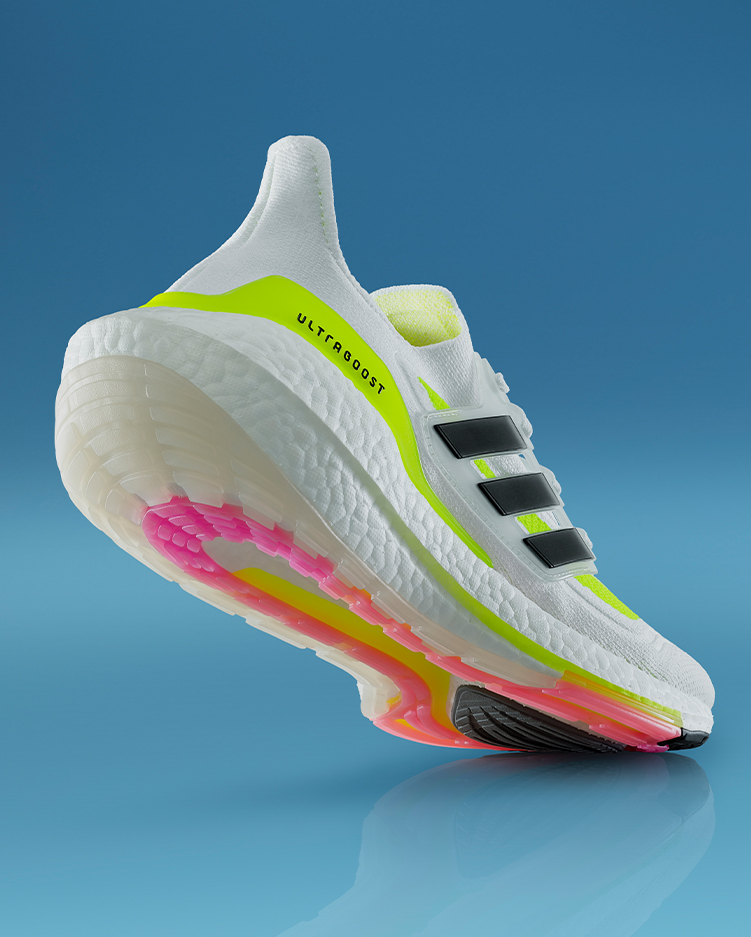 ULTRABOOST