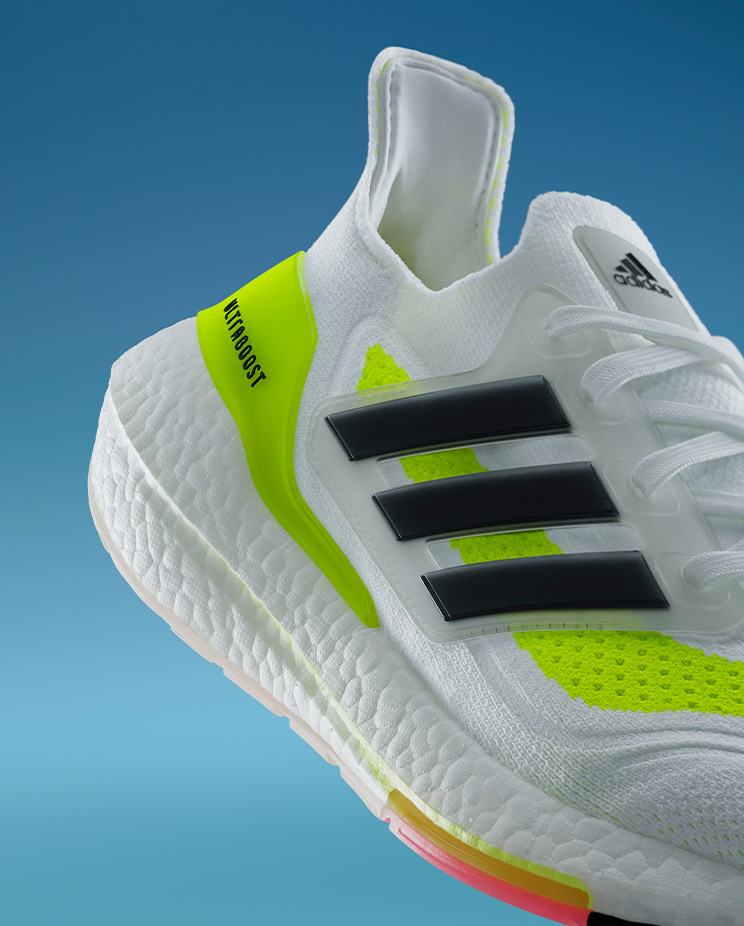 ULTRABOOST

adidas