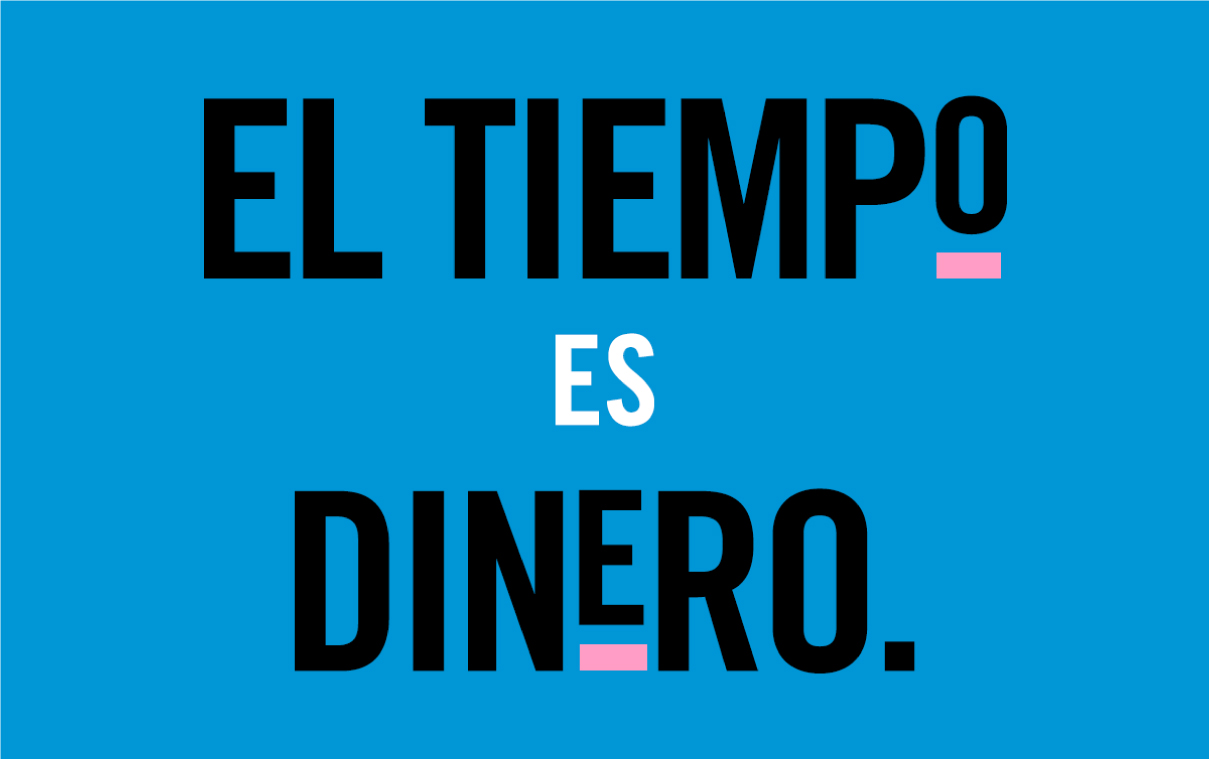 EL TIEMPO
ES
DINERO.