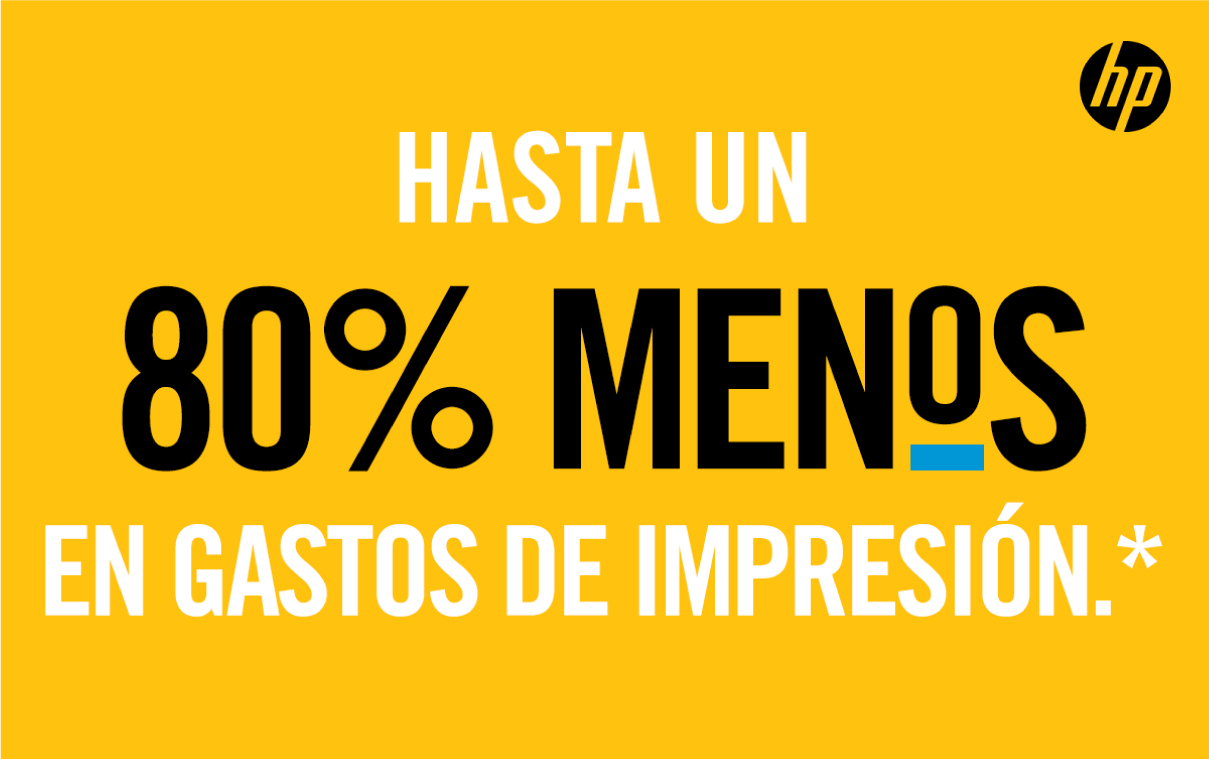 hp

HASTA UN

80% MENOS

EN GASTOS DE IMPRESIÓN.*