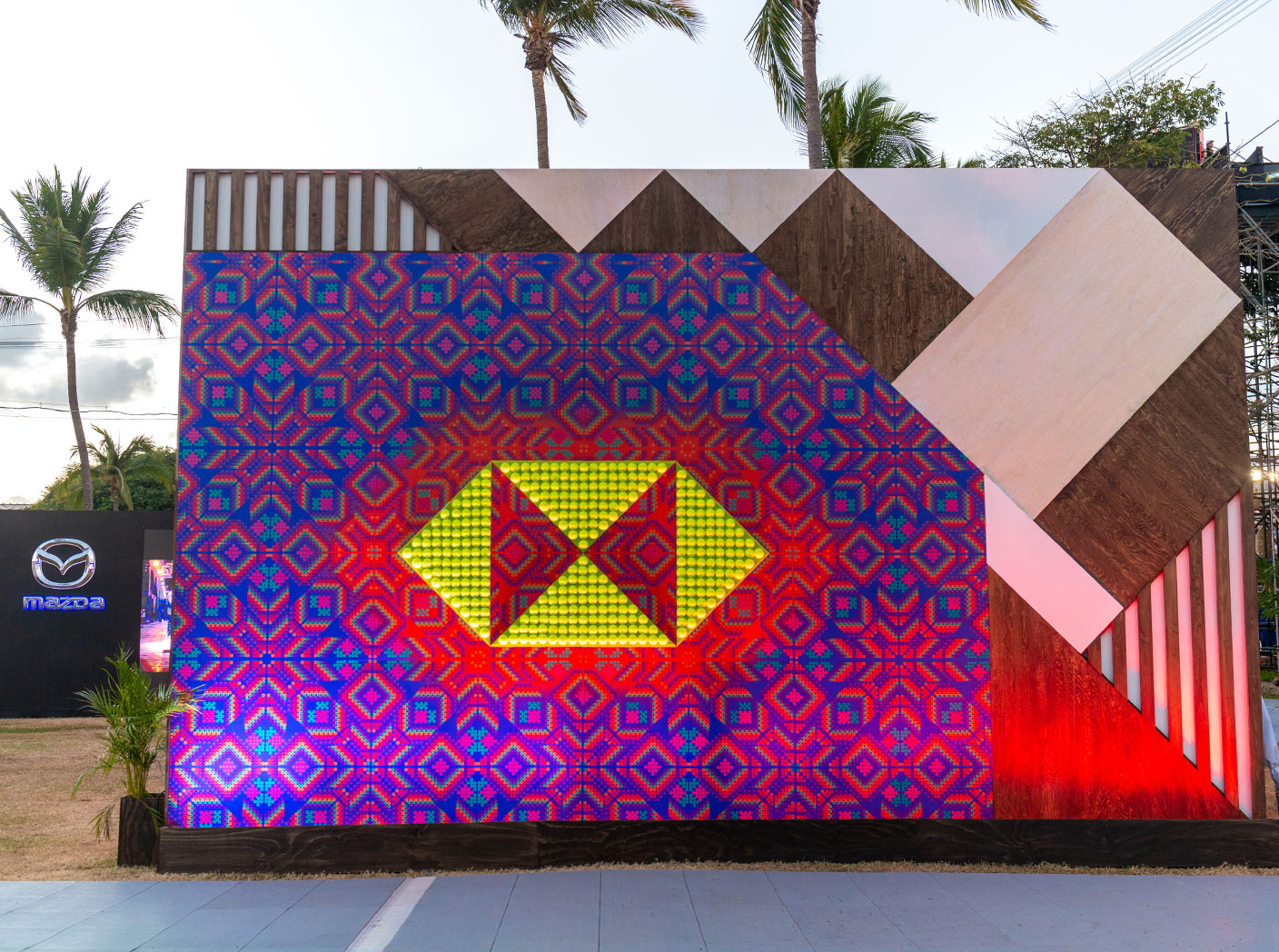 mazda