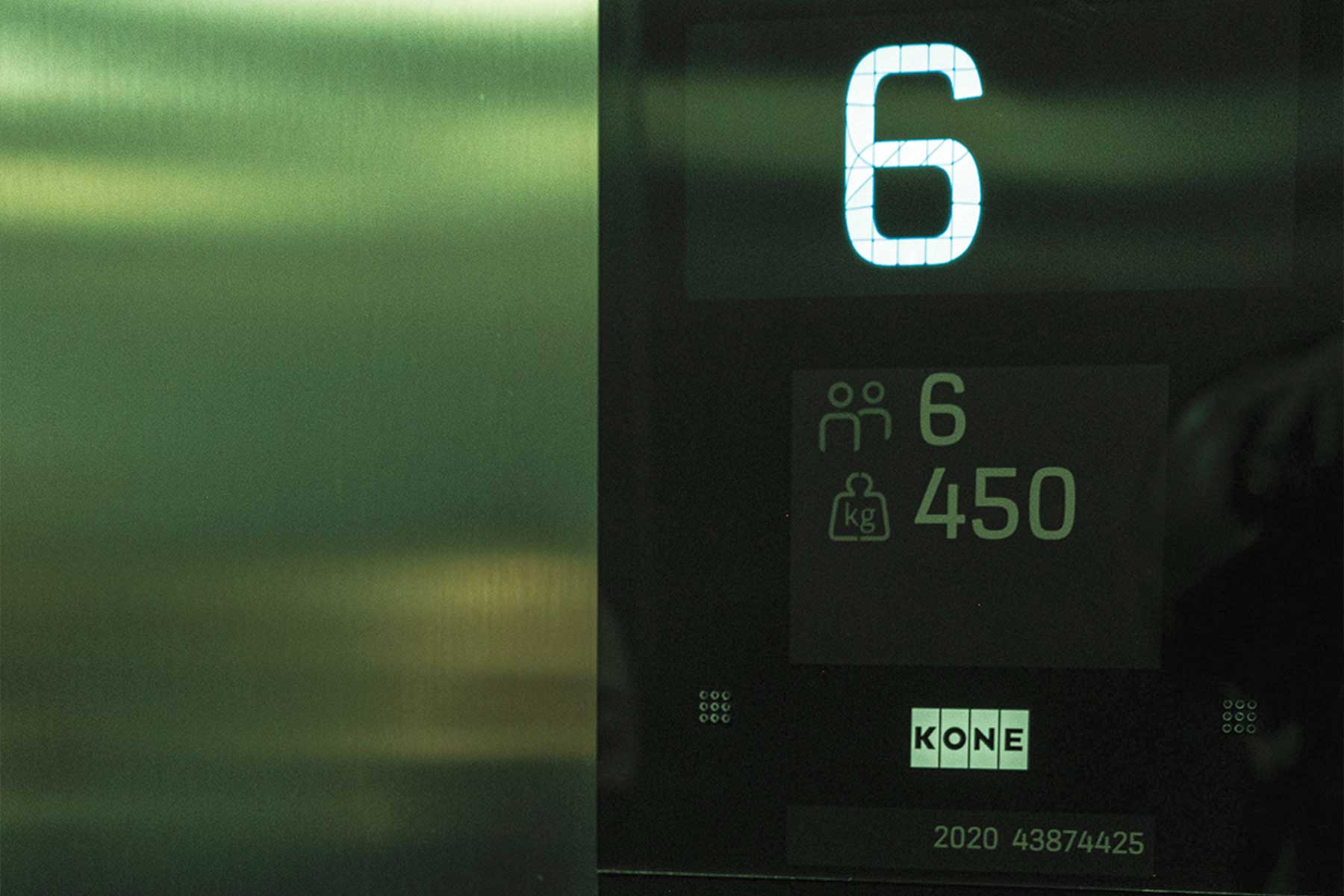 6

6
kg 450

KONE

2020 43874425