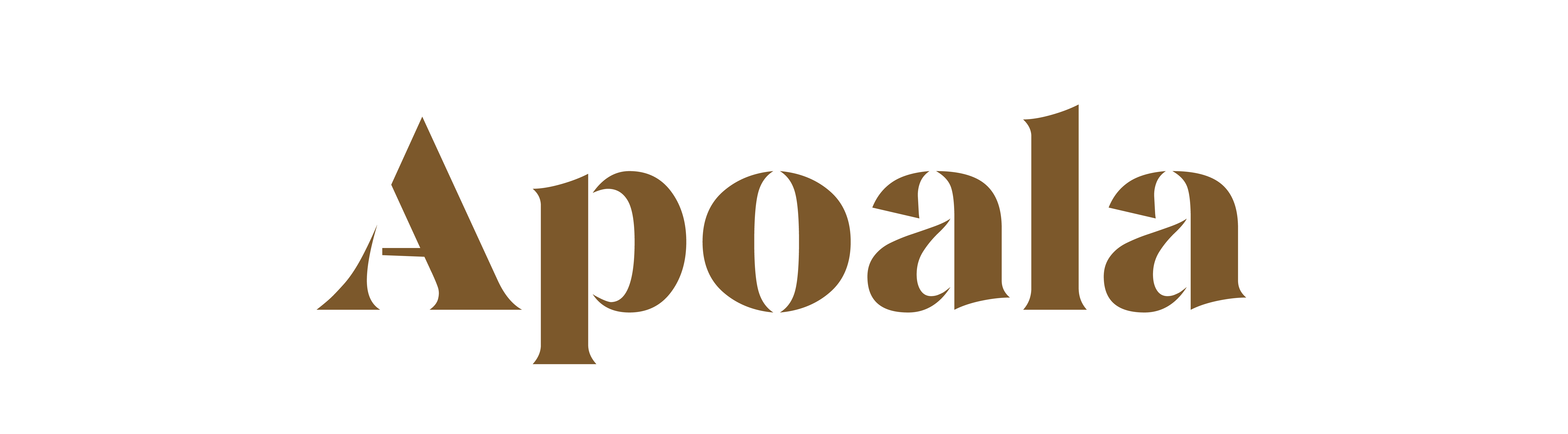 Apoala