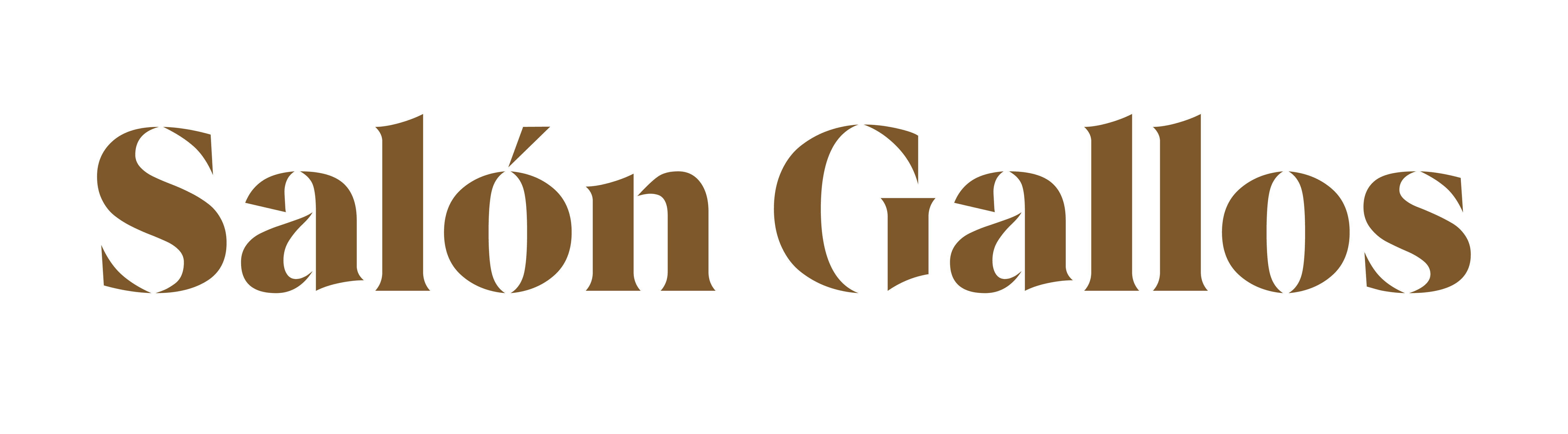 Salón Gallos