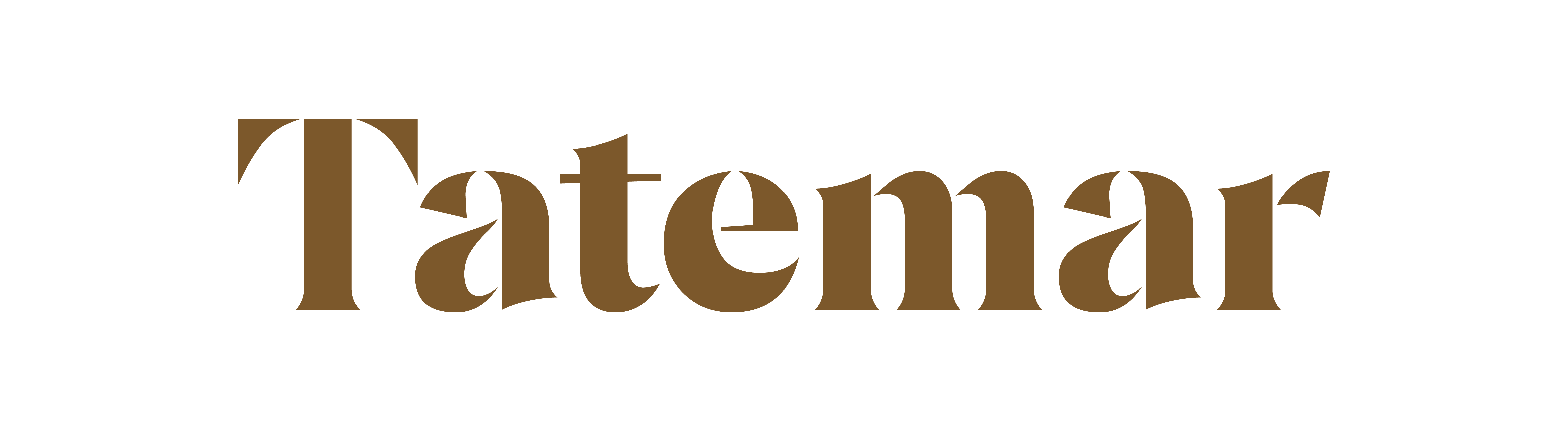 Tatemar