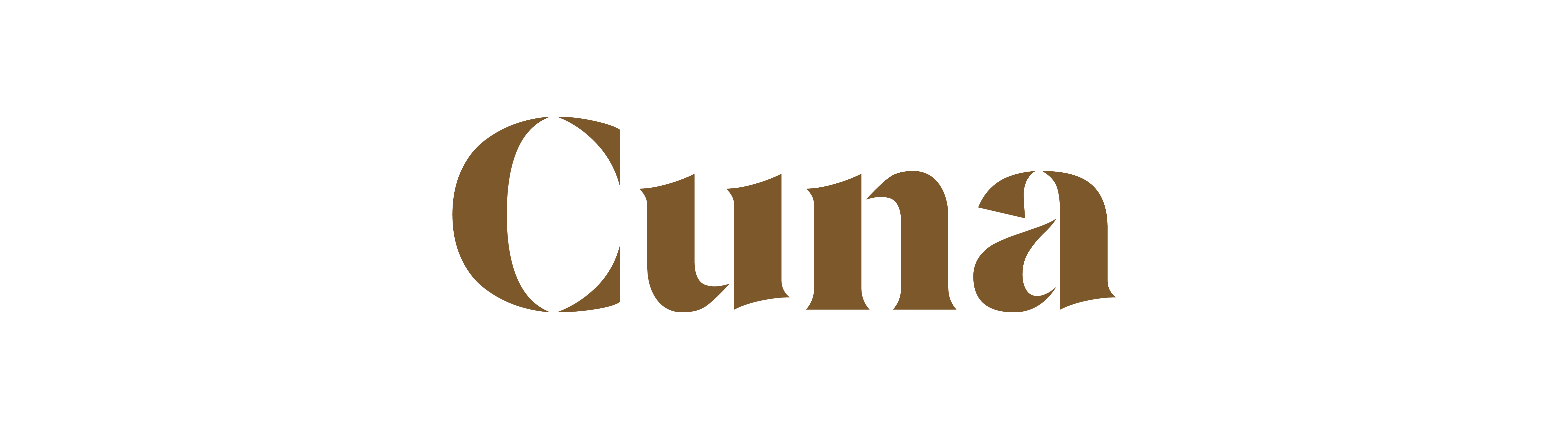 Cuna