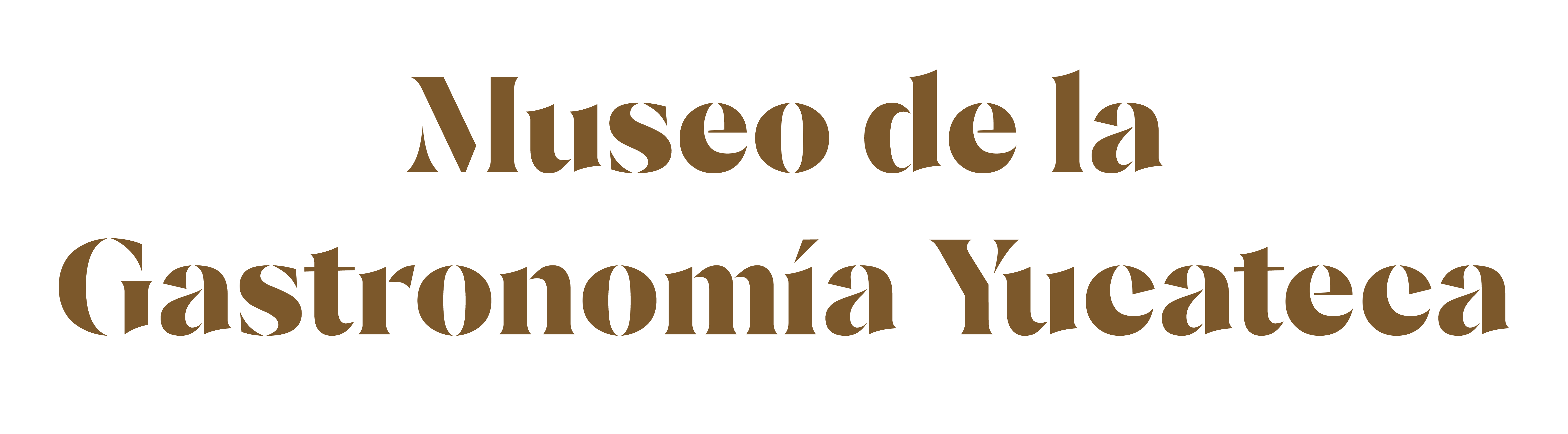 Museo de la
Gastronomía Yucateca