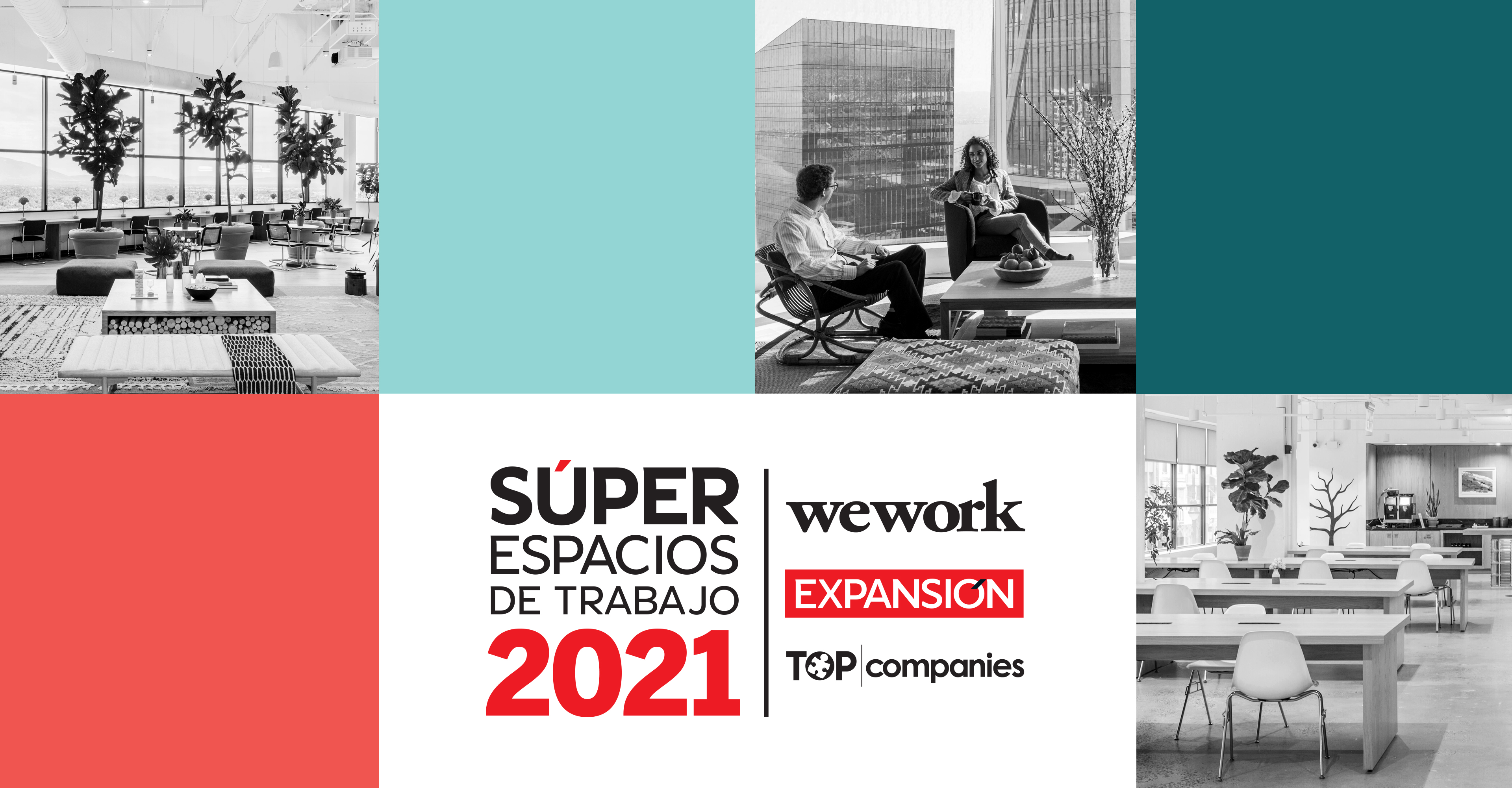 SÚPER
ESPACIOS
DE TRABAJO
2021

wework

EXPANSIÓN

TOP companies