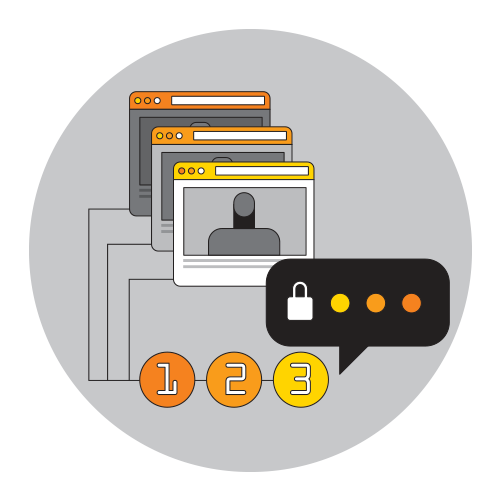 1 2 3