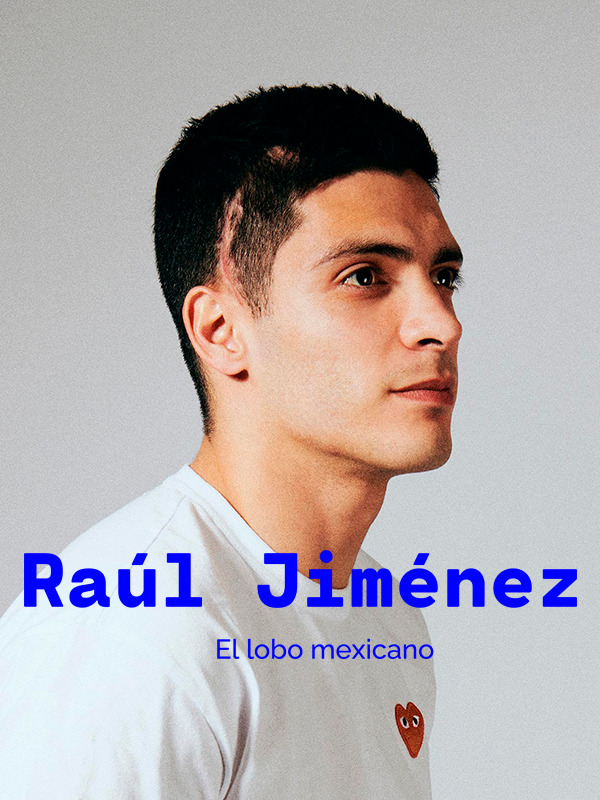 Raúl Jiménez

El lobo mexicano