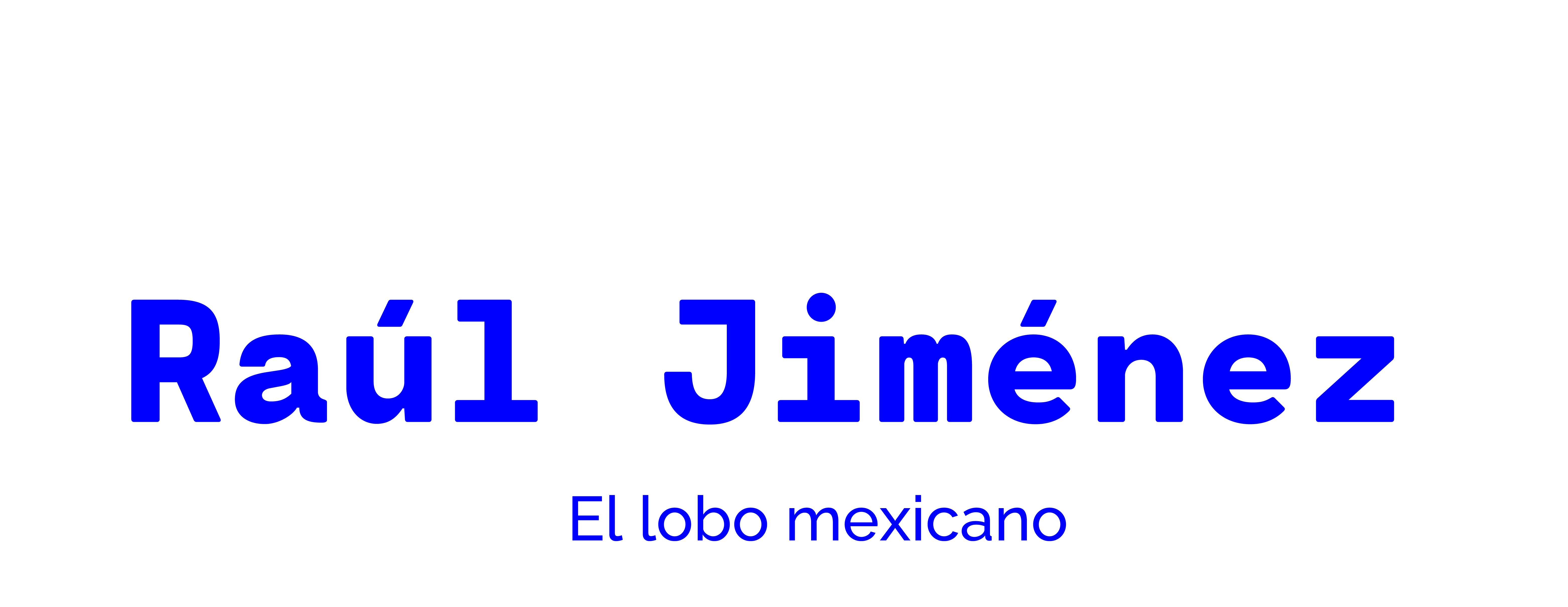 Raúl Jiménez

El lobo mexicano