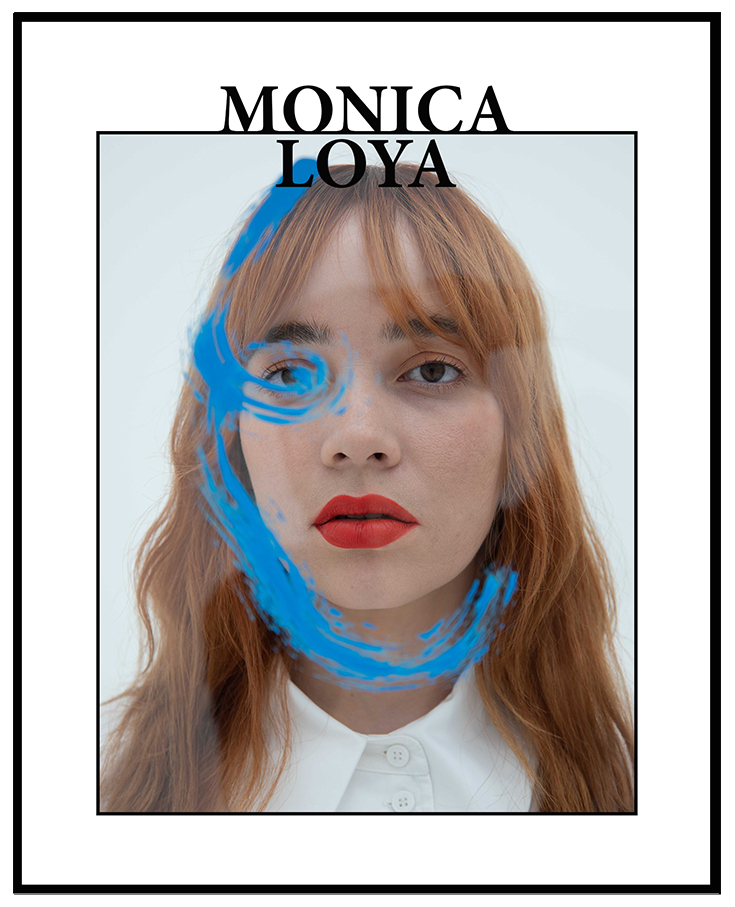 MONICA
LOYA