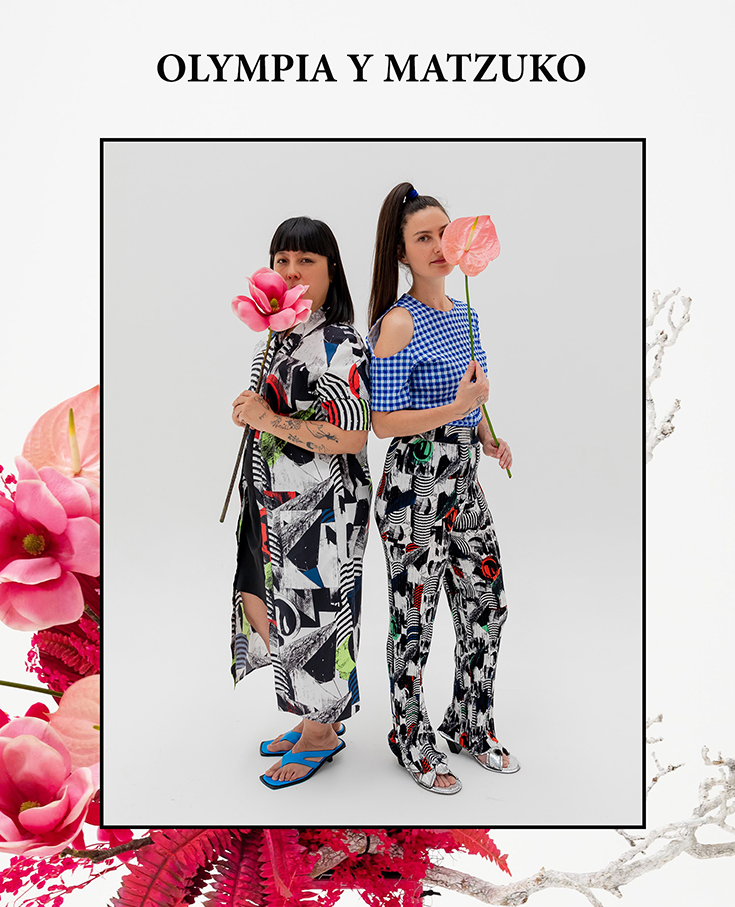 OLYMPIA Y MATZUKO