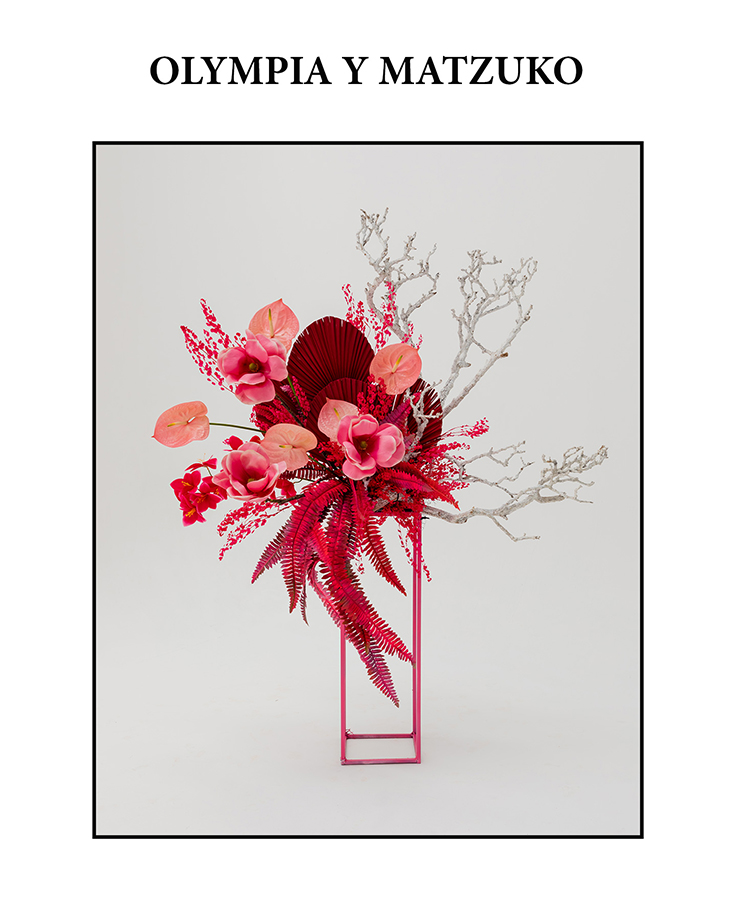 OLYMPIA Y MATZUKO