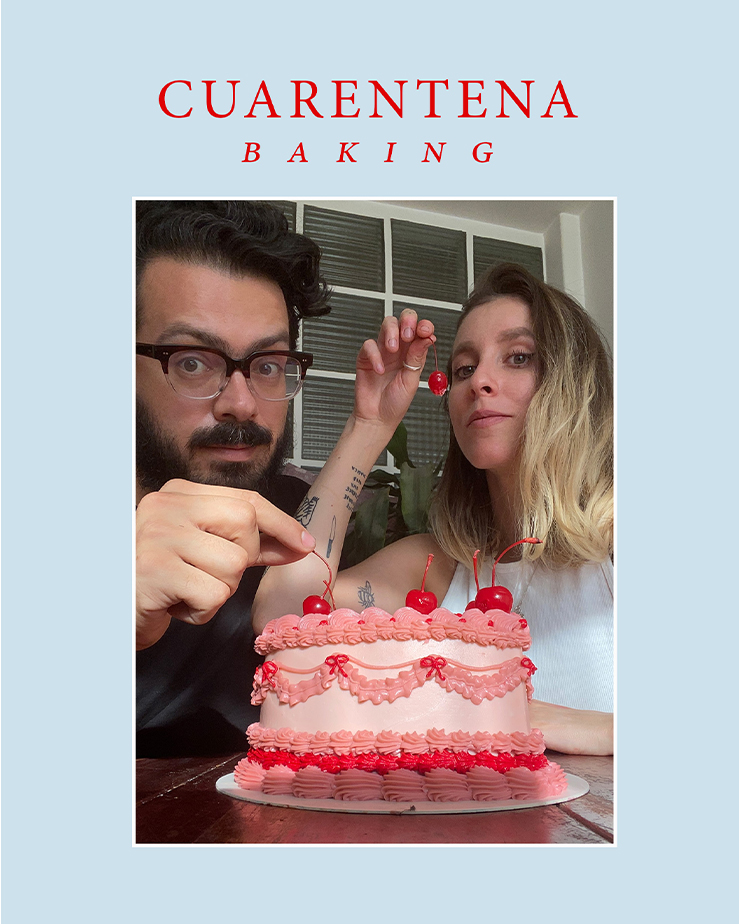 CUARENTENA
BAKING