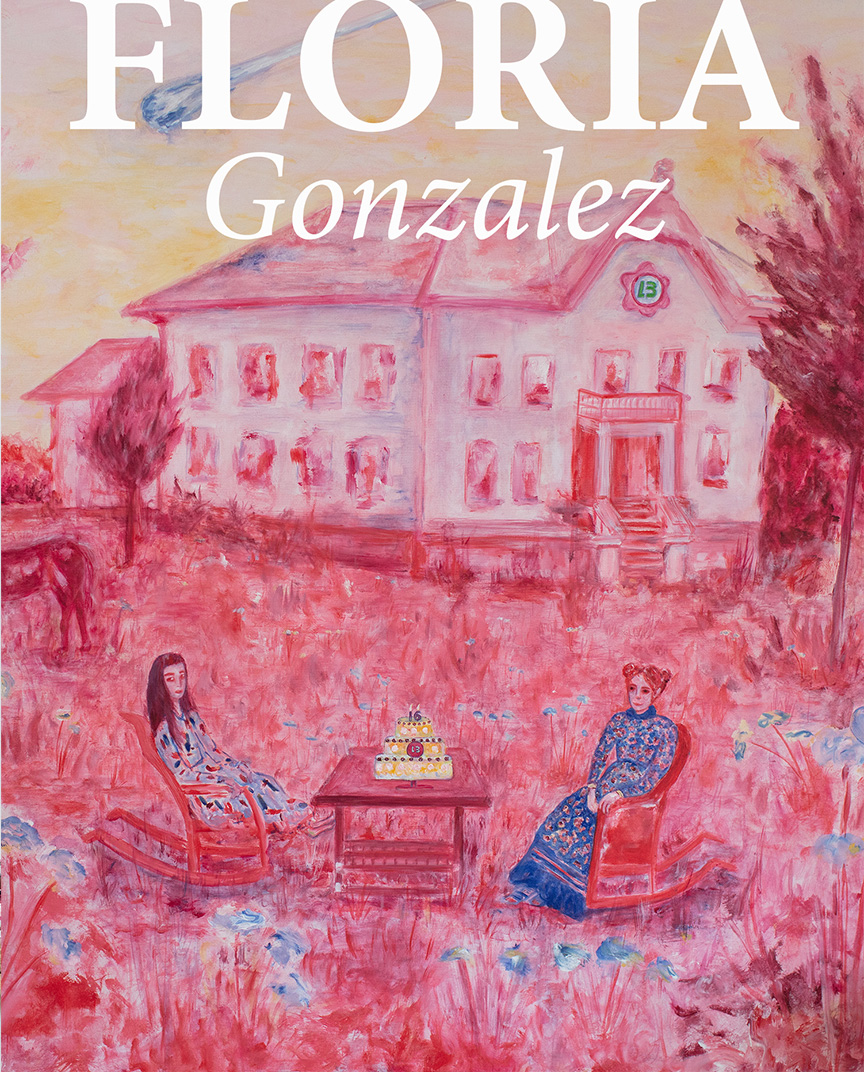 FLORIA
Gonzalez

13

16

13