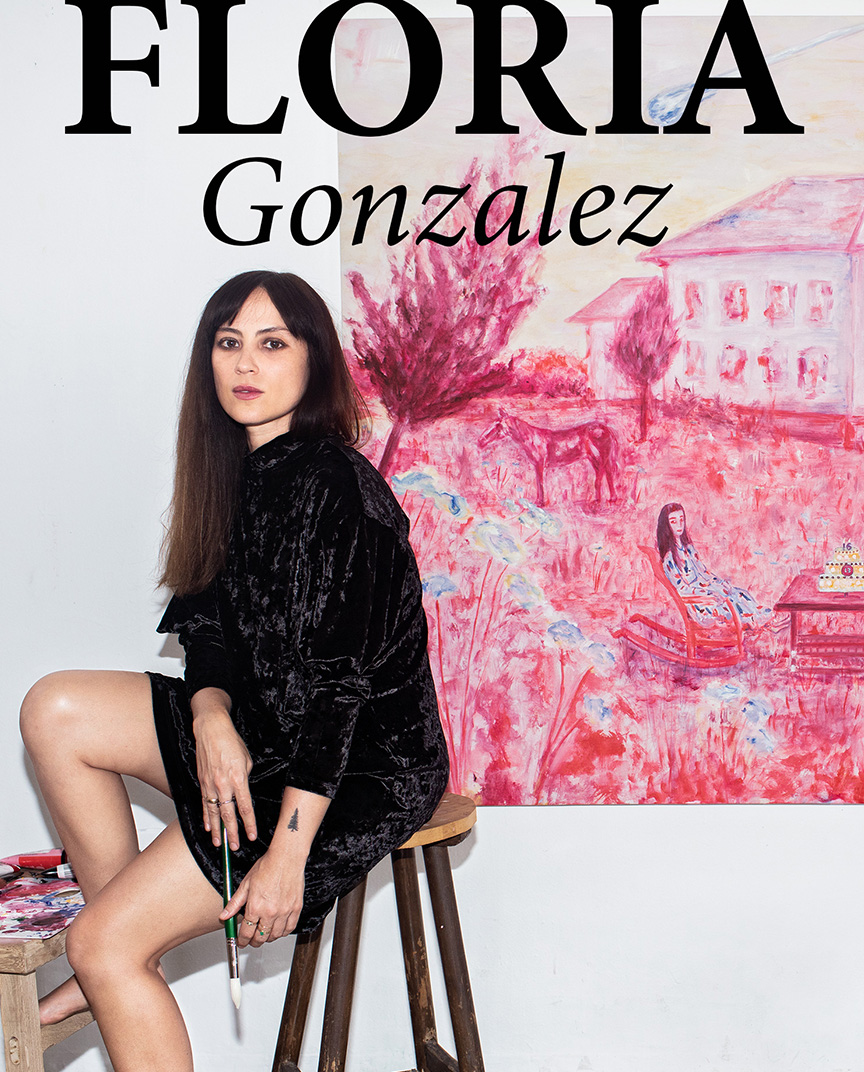 FLORIA
Gonzalez