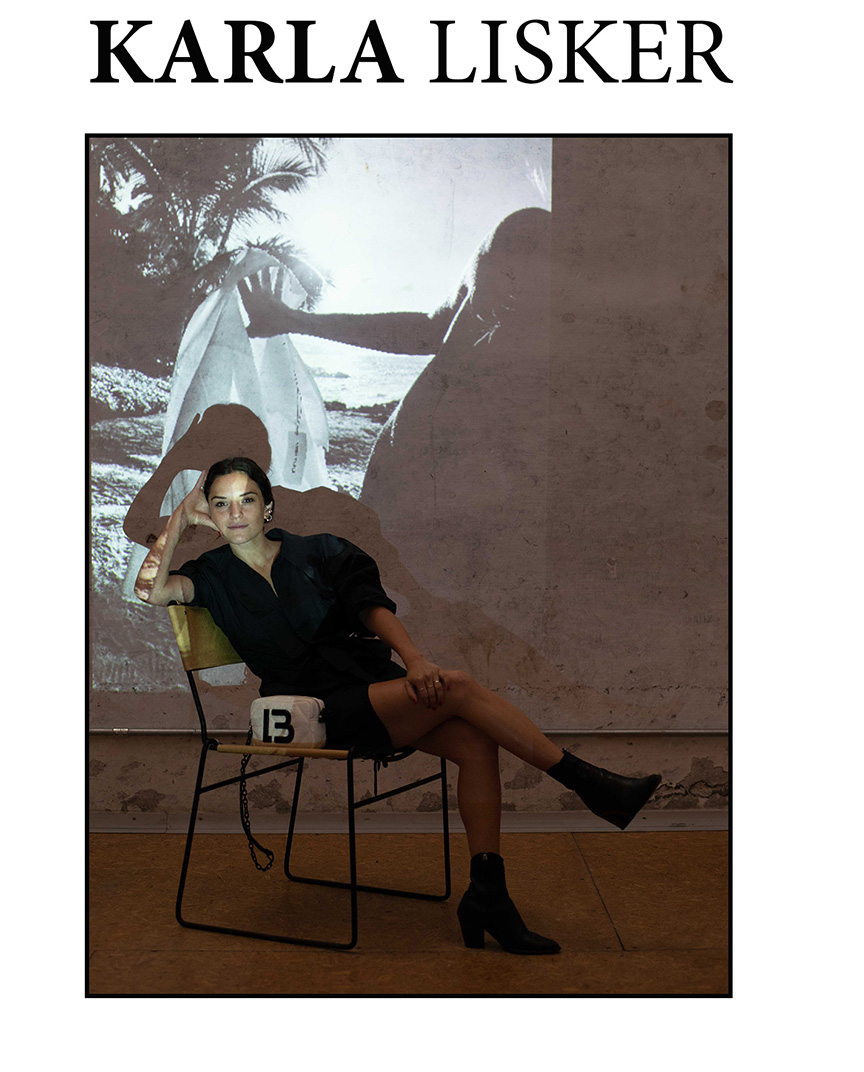 KARLA LISKER

13