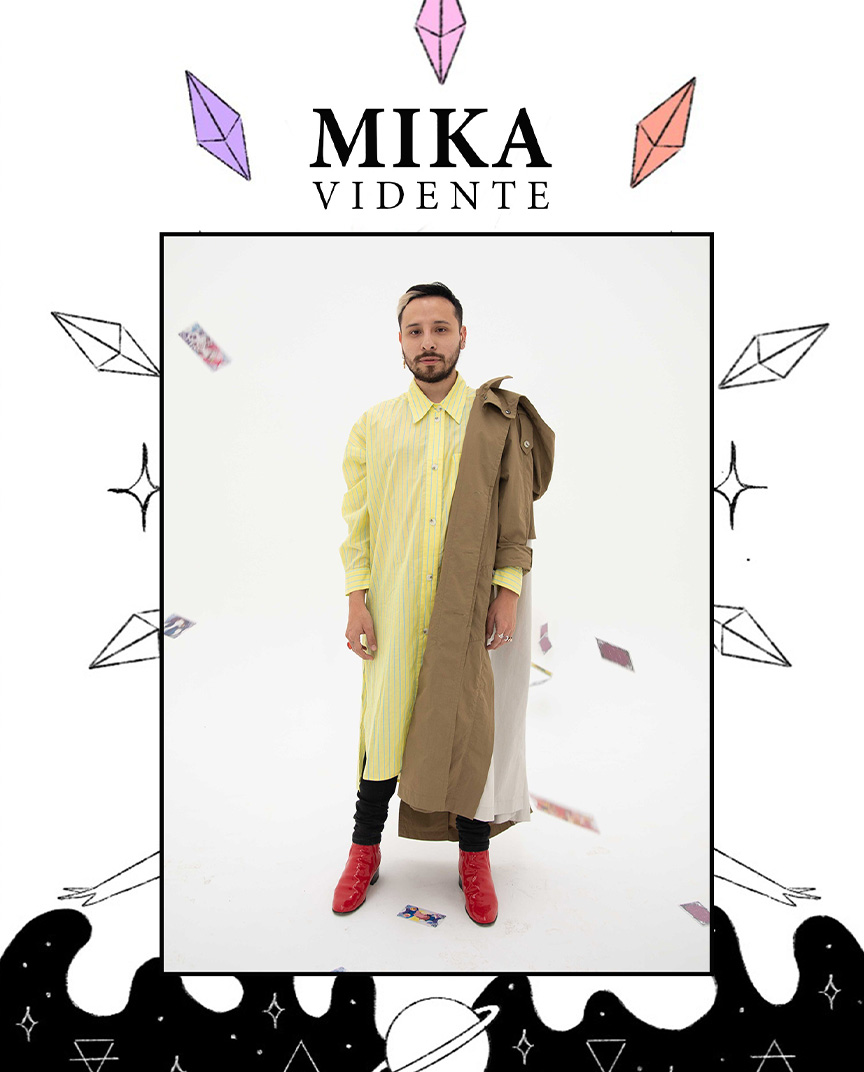 MIKA
VIDENTE