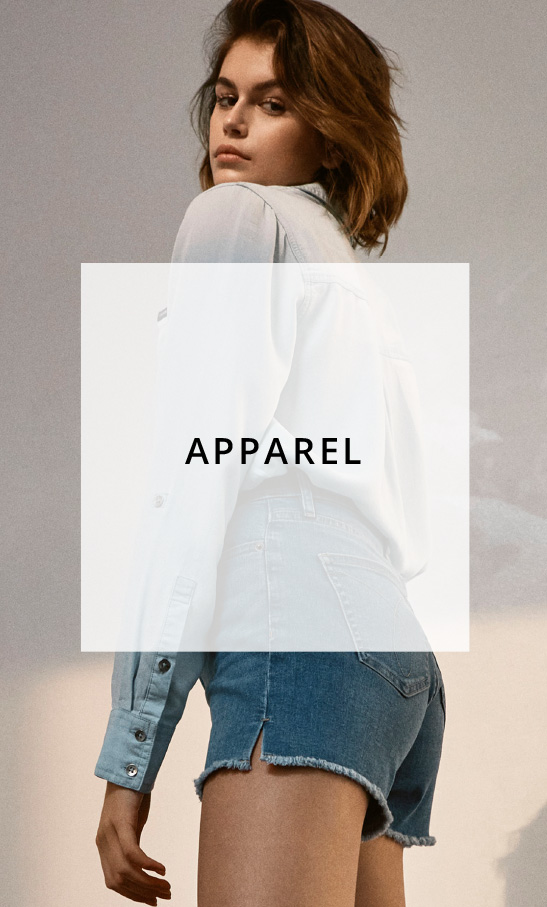 APPAREL