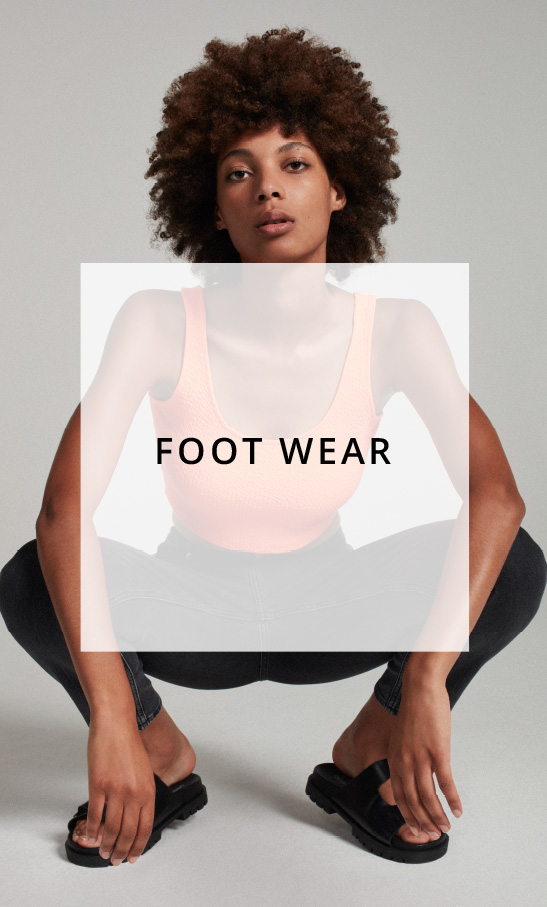 FOOT WEAR