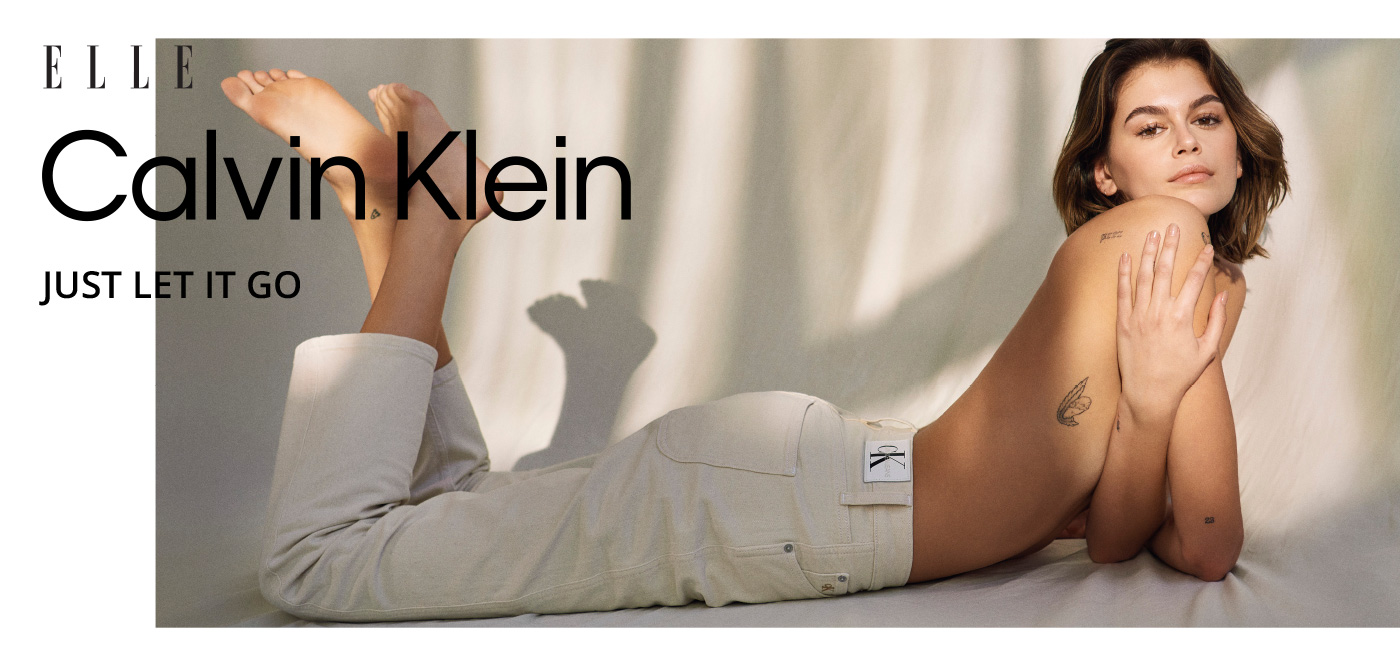 ELLE

Calvin Klein

JUST LET IT GO

CK