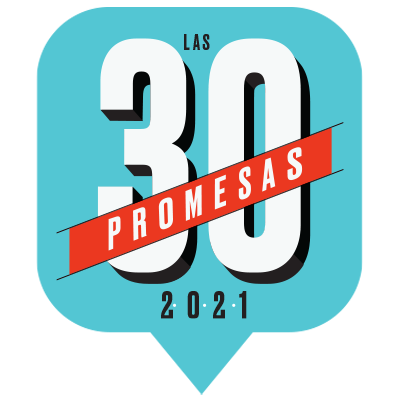 LAS
30
PROMESAS
2·0·2·1