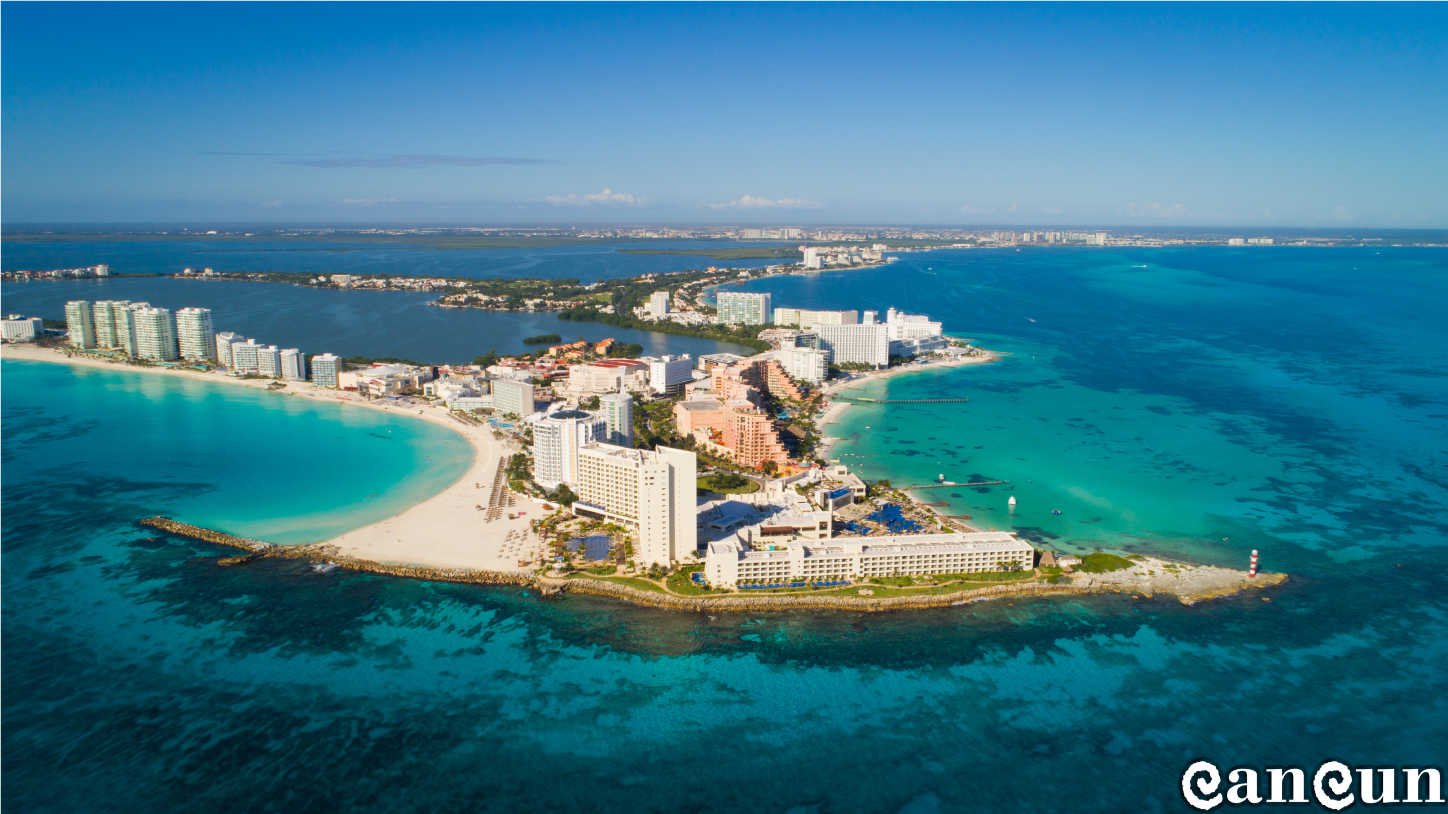 cancun