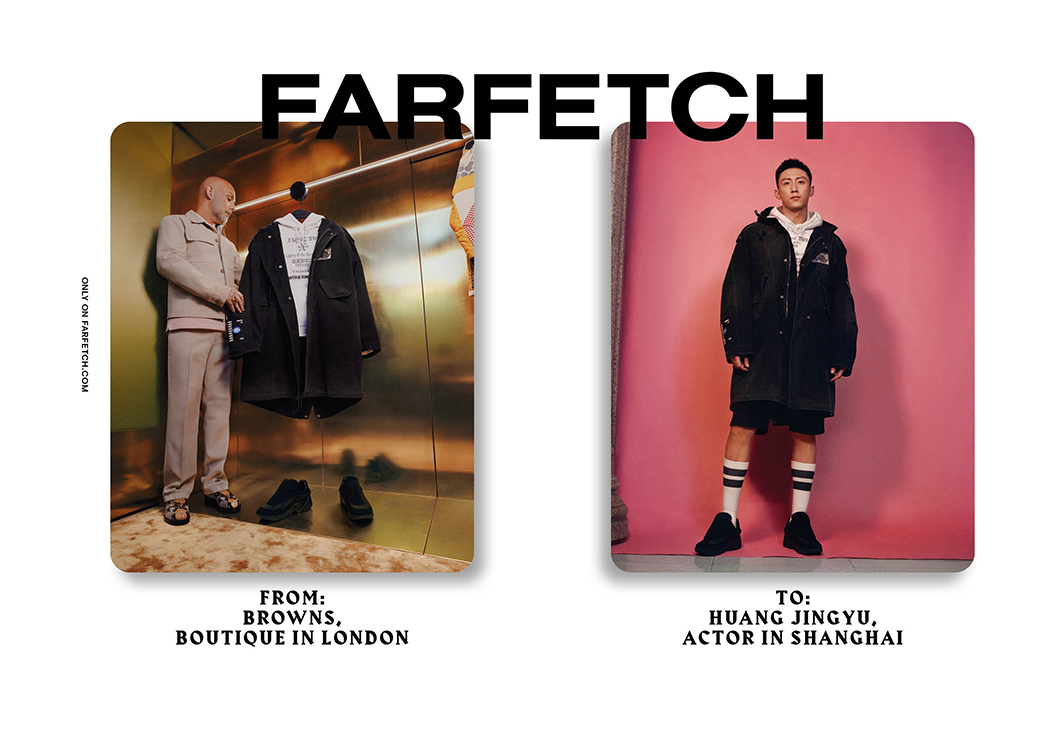 FARFETCH

ONLY ON FARFETCH.COM

FROM:
BROWNS,
BOUTIQUE IN LONDON

TO:
HUANG JINGYU,
ACTOR IN SHANGHAI