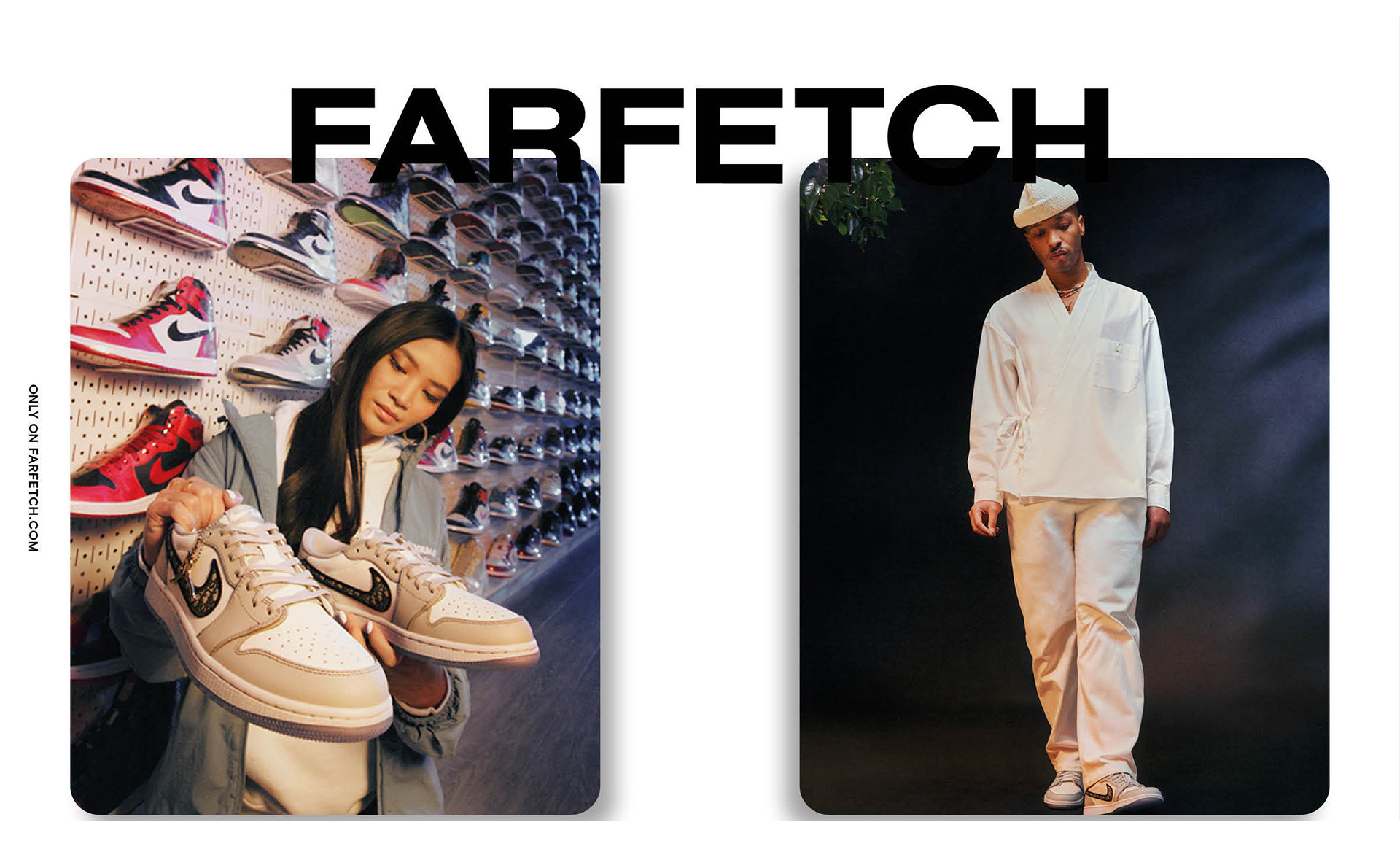 FARFETCH

ONLY ON FARFETCH.COM