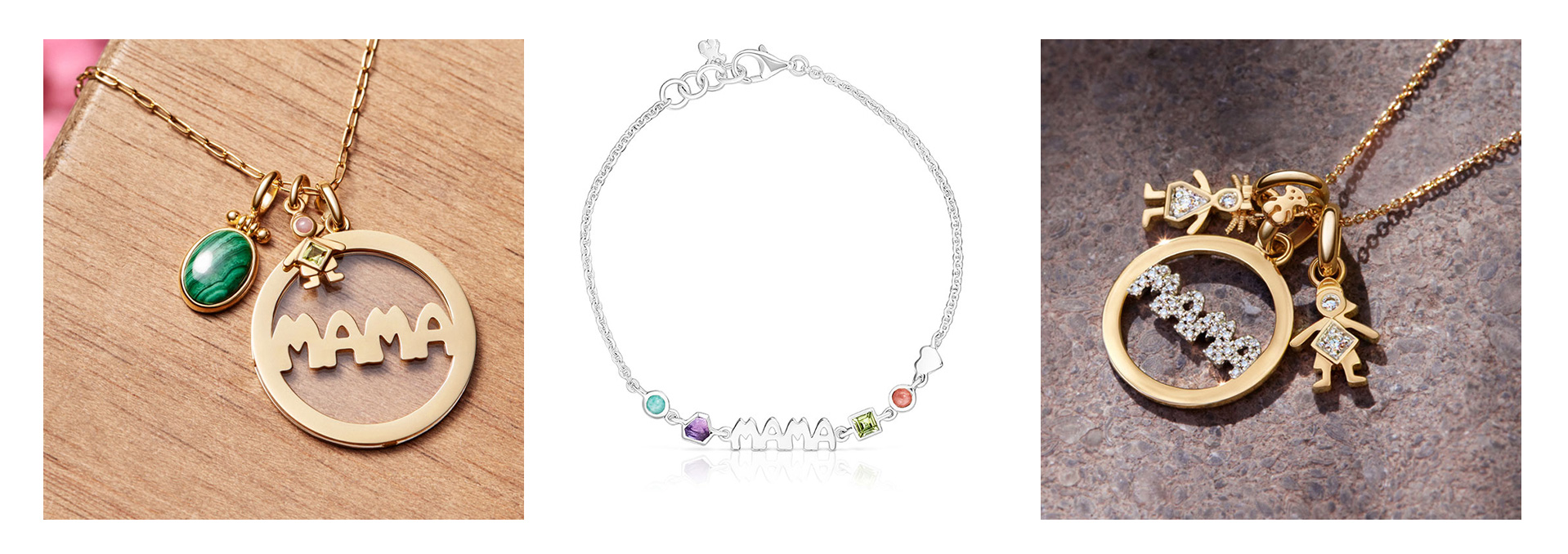 MAMA

MAMA

MAMA