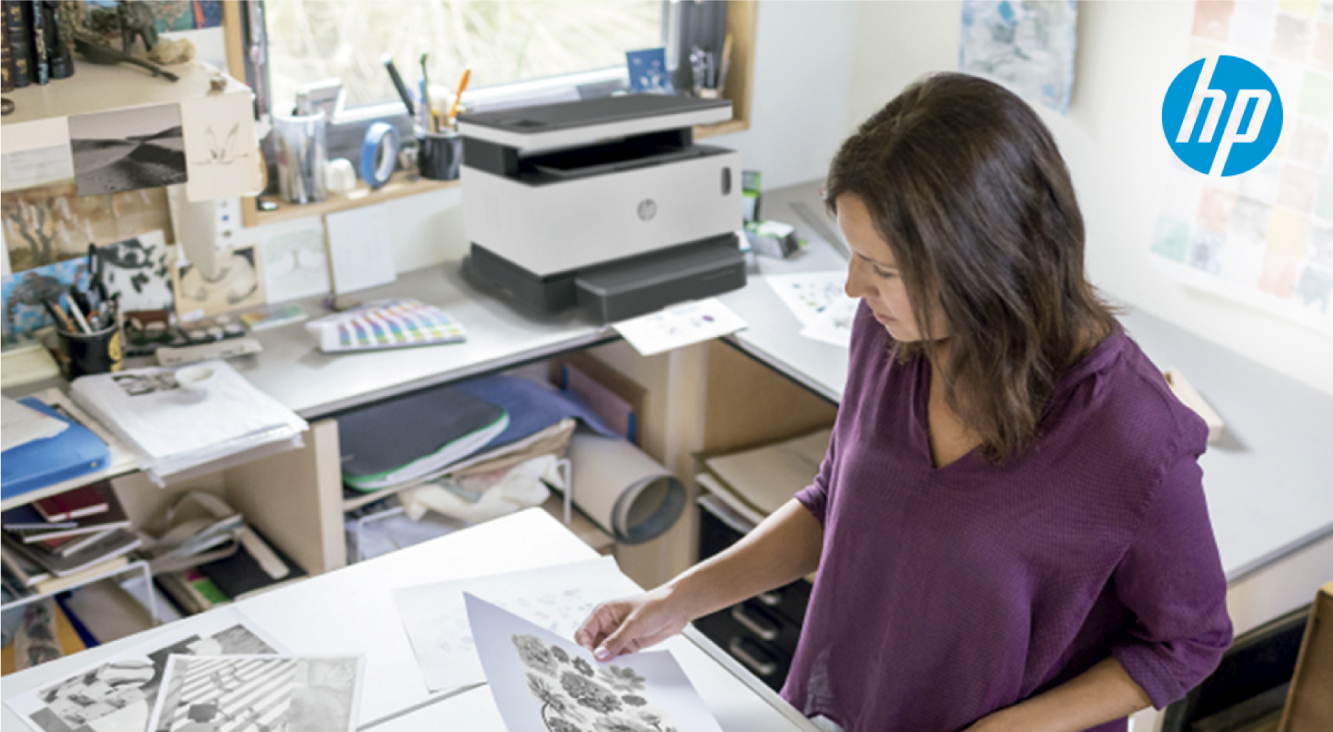 hp