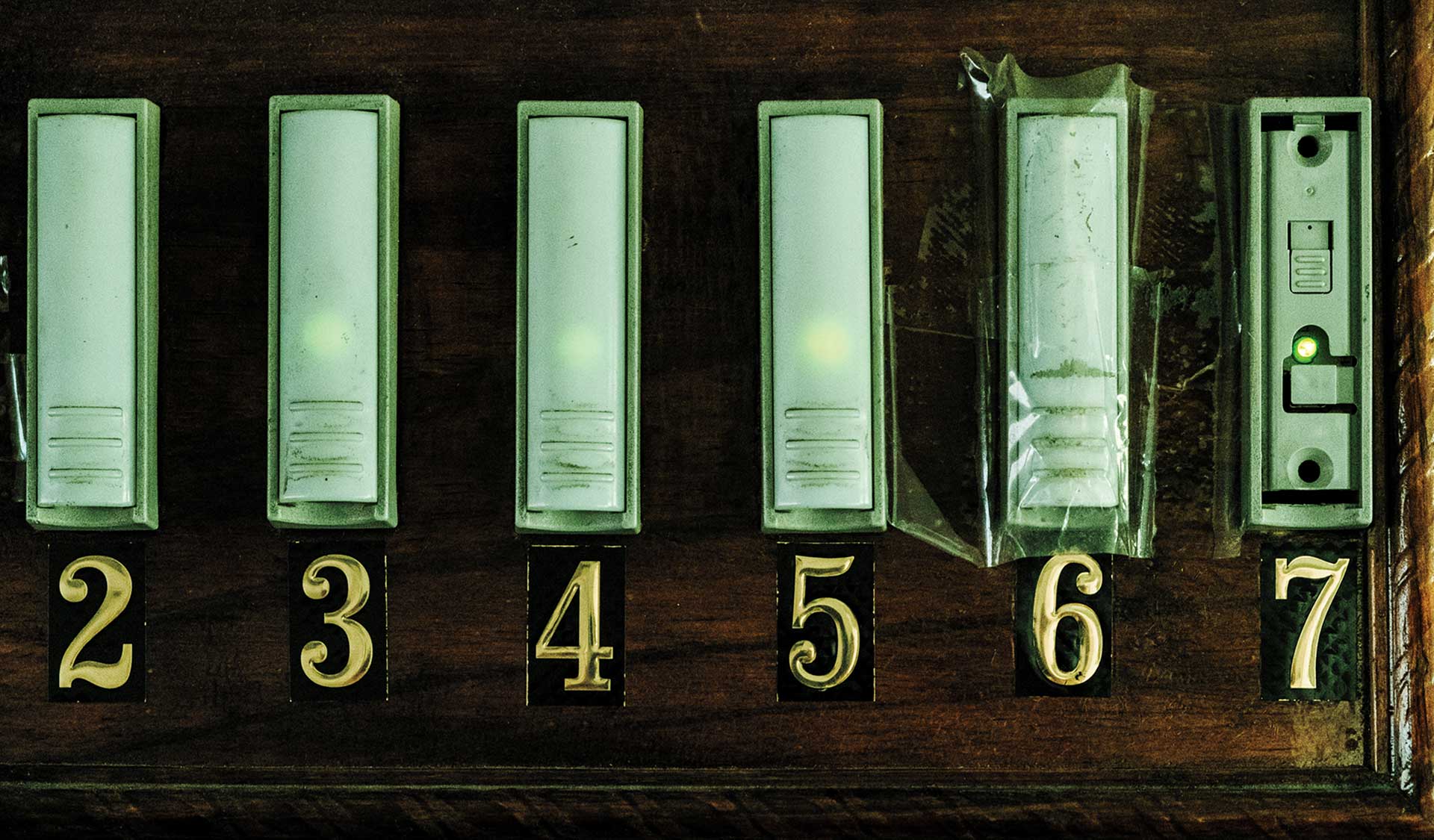 2 3 4 5 6 7