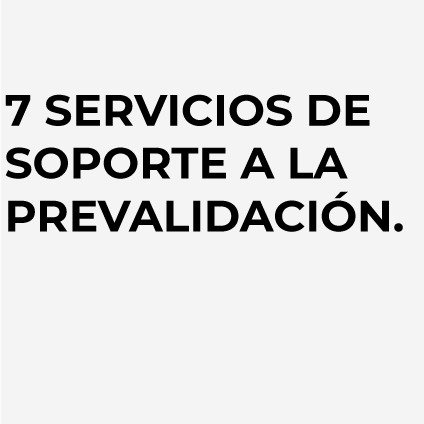 7 SERVICIOS DE SOPORTE A LA PREVALIDACIÓN.