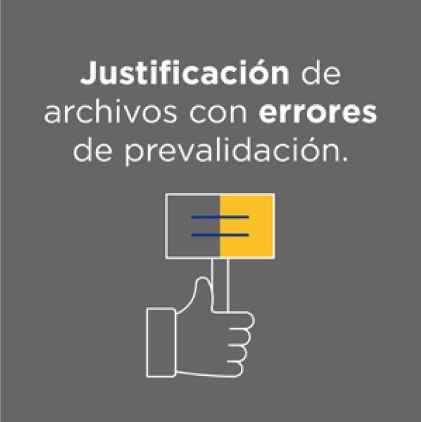 Justificación de archivos con errores de prevalidación.