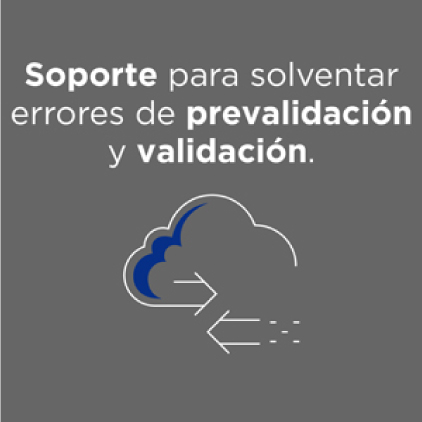 Soporte para solventar errores de prevalidación y validación.