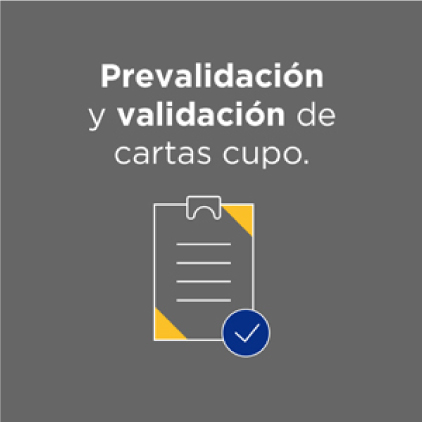 Prevalidación y validación de cartas cupo.