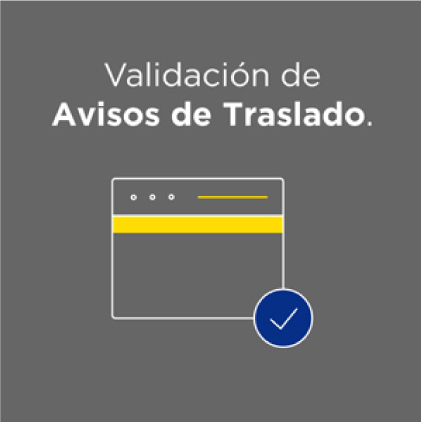 Validación de
Avisos de Traslado.