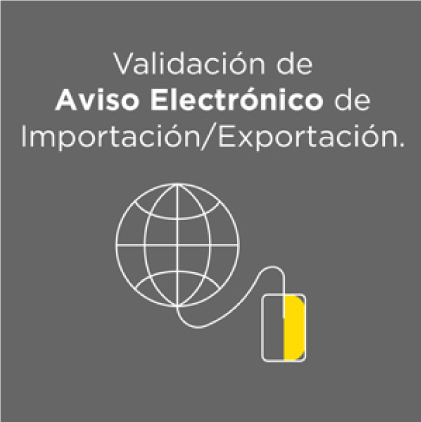 Validación de Aviso Electrónico de Importación/Exportación.